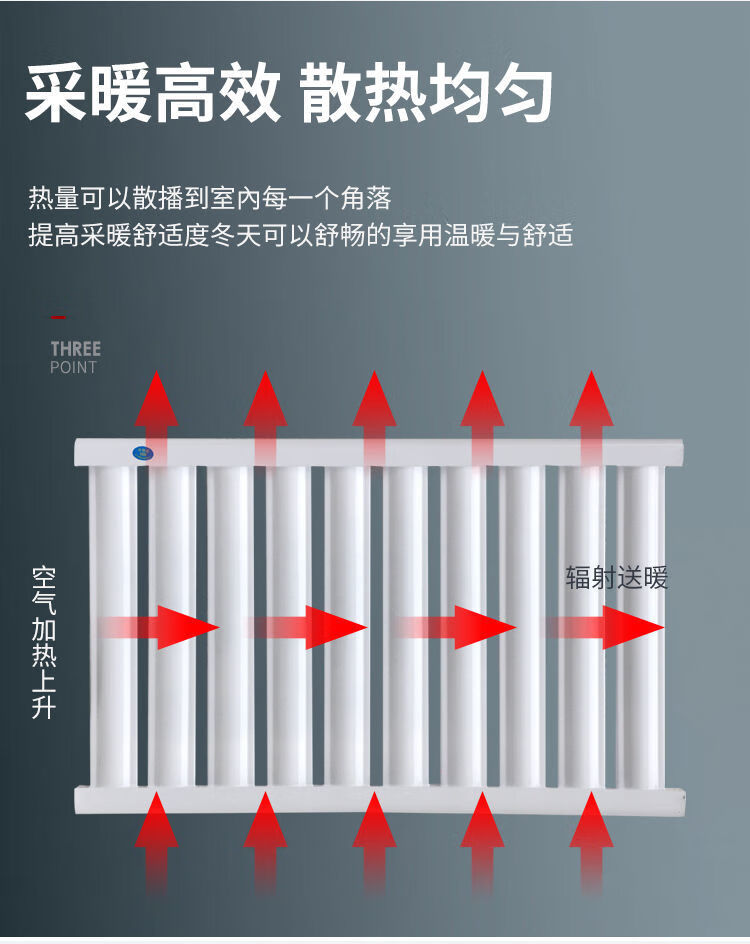 采暖高效 散热均匀

热量可以散播到室內每一个角落
提高采暖舒适度冬天可以舒畅的享用温暖与舒适

THREE
POINT

空气加热上升

辐射送暖