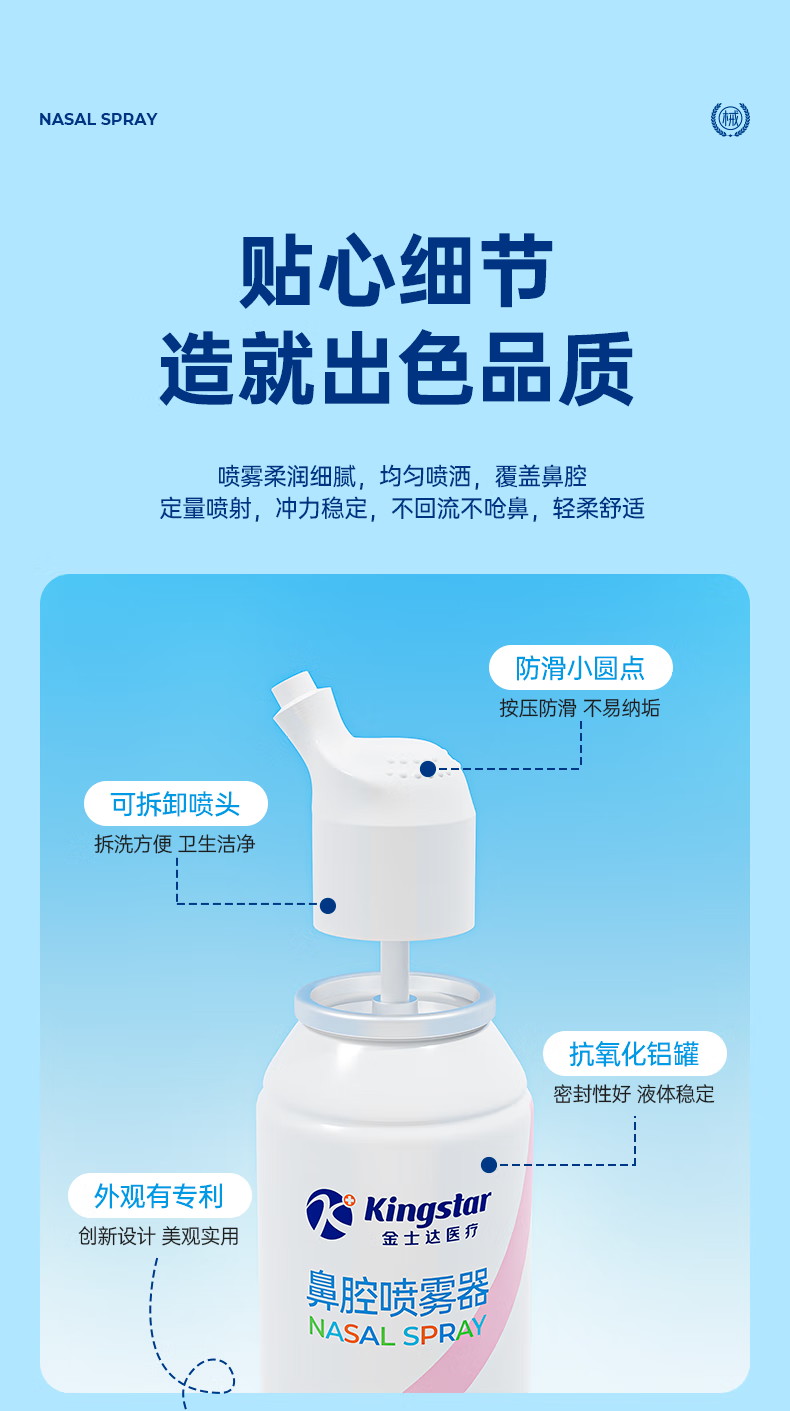 NASAL SPRAY

械

贴心细节
造就出色品质

喷雾柔润细腻，均匀喷洒，覆盖鼻腔
定量喷射，冲力稳定，不回流不呛鼻，轻柔舒适

防滑小圆点
按压防滑 不易纳垢

可拆卸喷头
拆洗方便 卫生洁净

抗氧化铝罐
密封性好 液体稳定

外观有专利
创新设计 美观实用

Kingstar
金士达医疗
鼻腔喷雾器
NASAL SPRAY