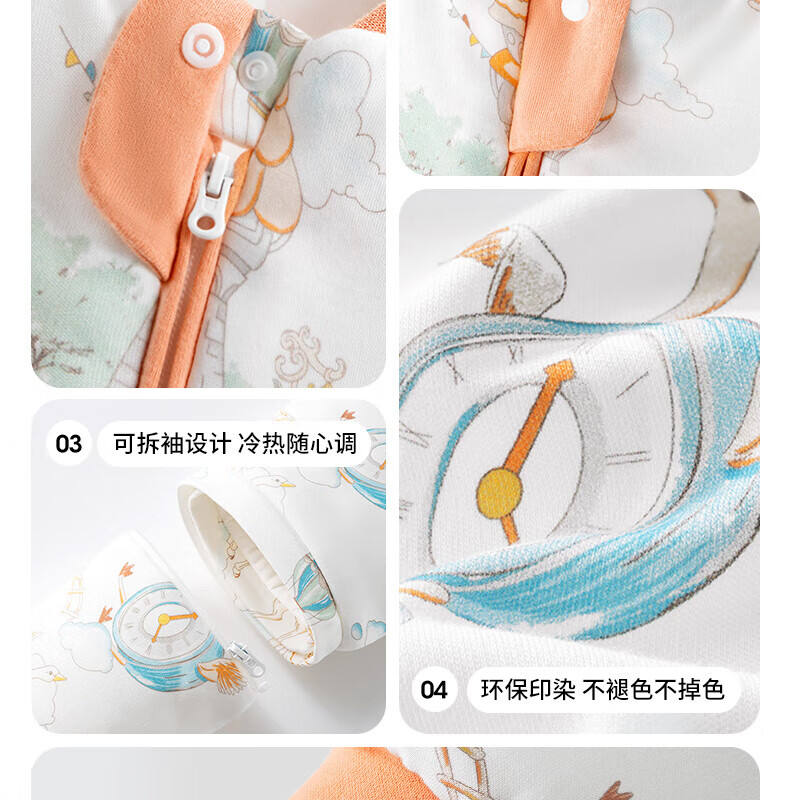 03 可拆袖设计 冷热随心调

04 环保印染 不褪色不掉色