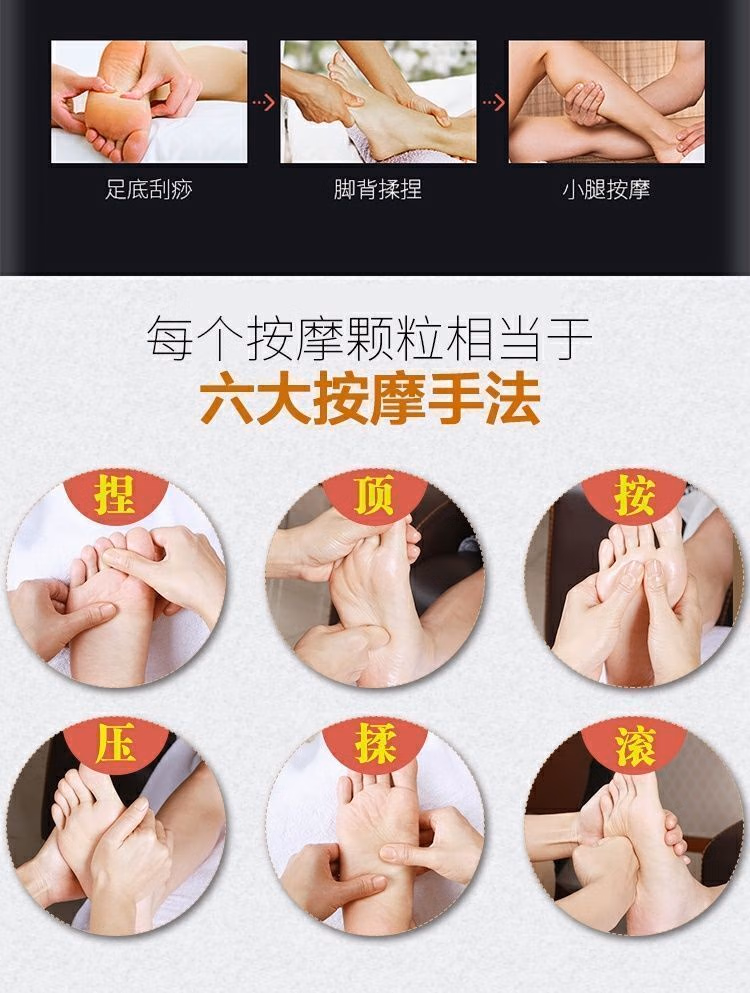 足底刮痧

脚背揉捏

小腿按摩

每个按摩颗粒相当于
六大按摩手法

捏

顶

按

压

揉

滚