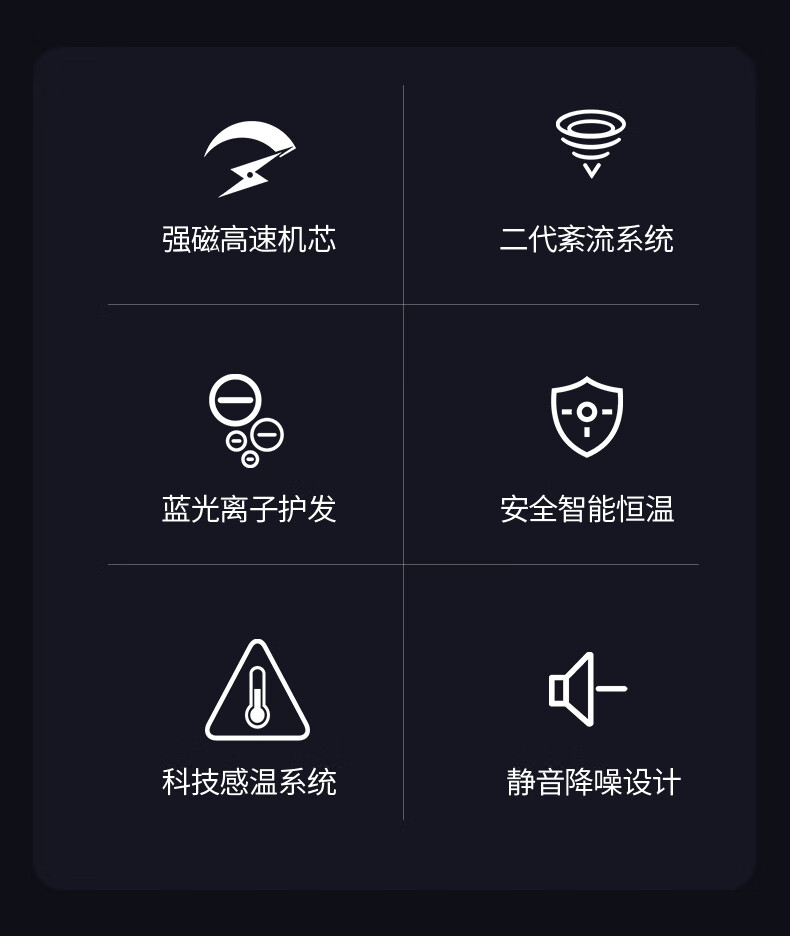 强磁高速机芯

二代紊流系统

蓝光离子护发

安全智能恒温

科技感温系统

静音降噪设计