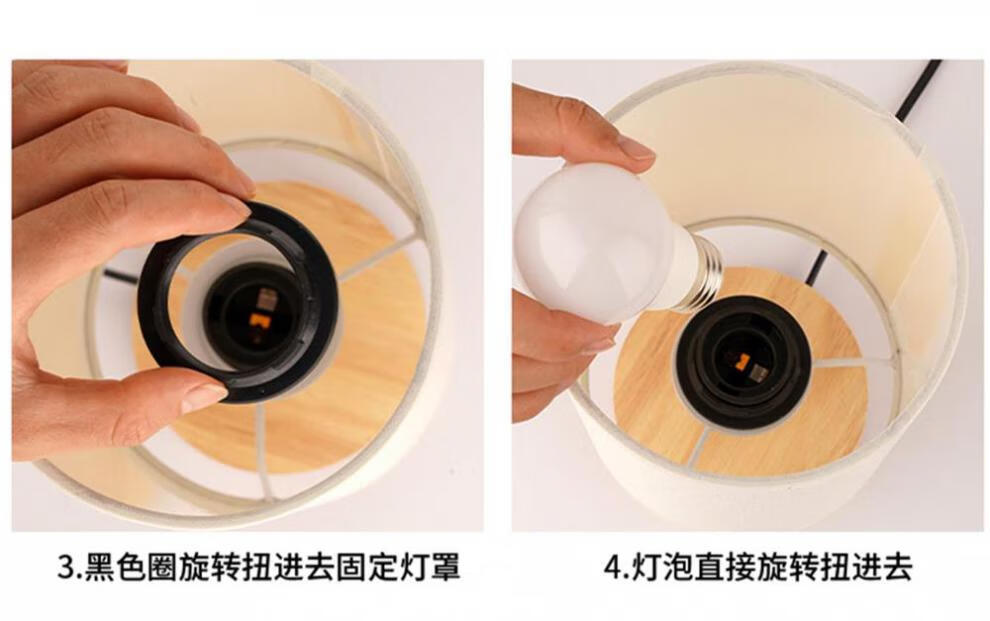 3.黑色圈旋转扭进去固定灯罩

4.灯泡直接旋转扭进去