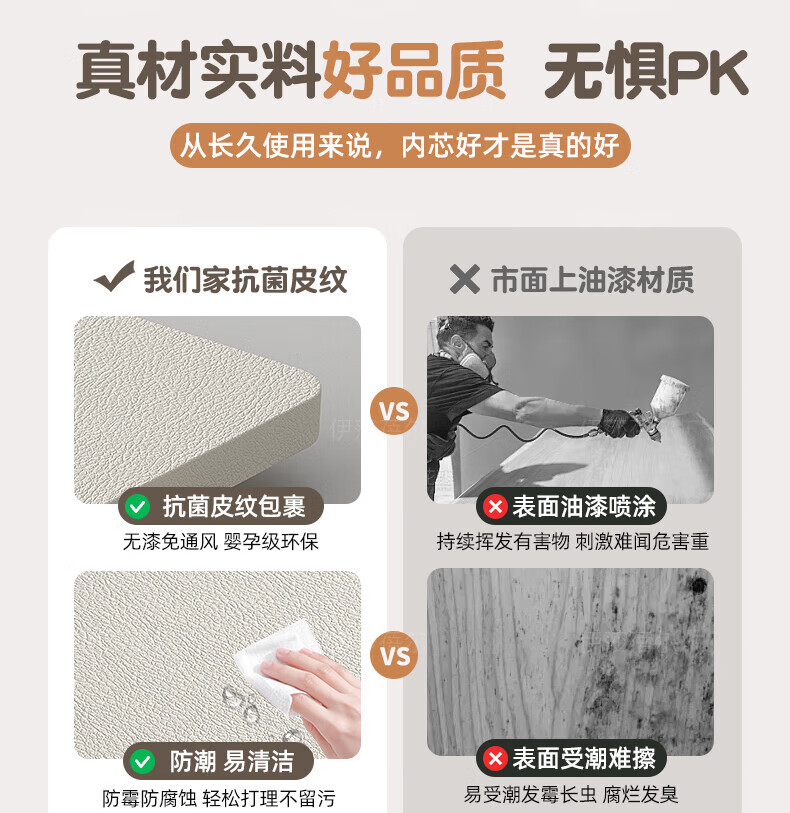 真材实料好品质 无惧PK

从长久使用来说，内芯好才是真的好

我们家抗菌皮纹

抗菌皮纹包裹

无漆免通风 婴孕级环保

防潮 易清洁

防霉防腐蚀 轻松打理不留污

VS

VS

市面上油漆材质

表面油漆喷涂

持续挥发有害物 刺激难闻危害重

表面受潮难擦

易受潮发霉长虫 腐烂发臭