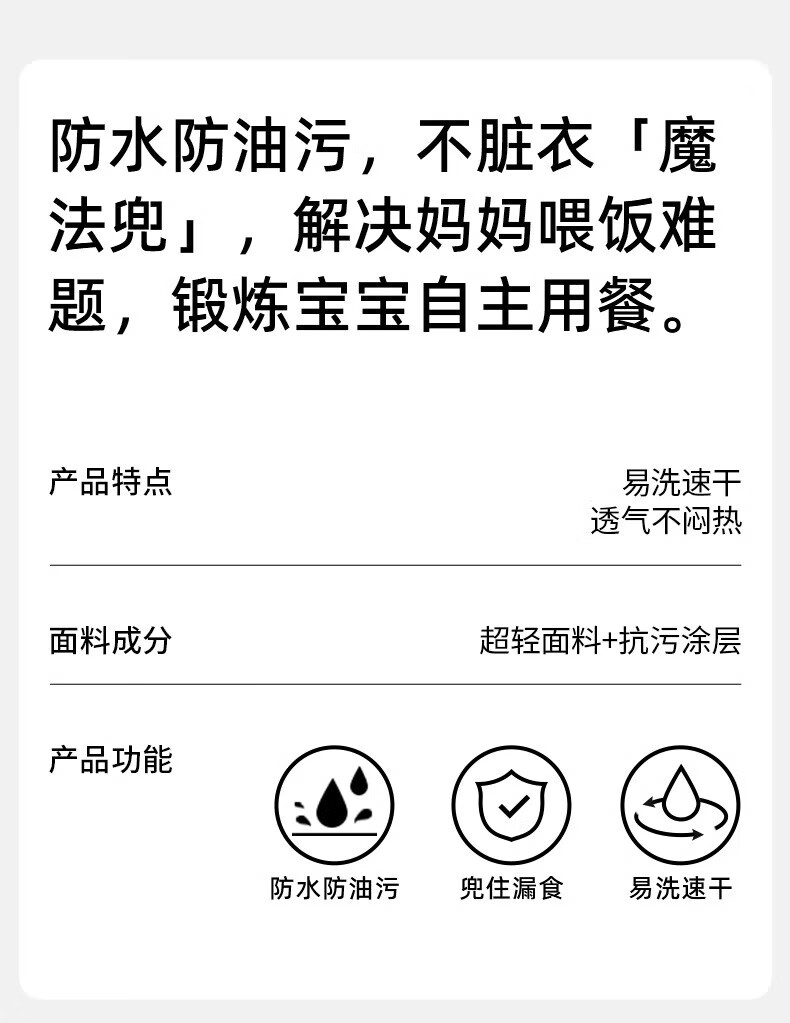 防水防油污，不脏衣「魔法兜」，解决妈妈喂饭难题，锻炼宝宝自主用餐。

产品特点

易洗速干
透气不闷热

面料成分

超轻面料+抗污涂层

产品功能

防水防油污

兜住漏食

易洗速干