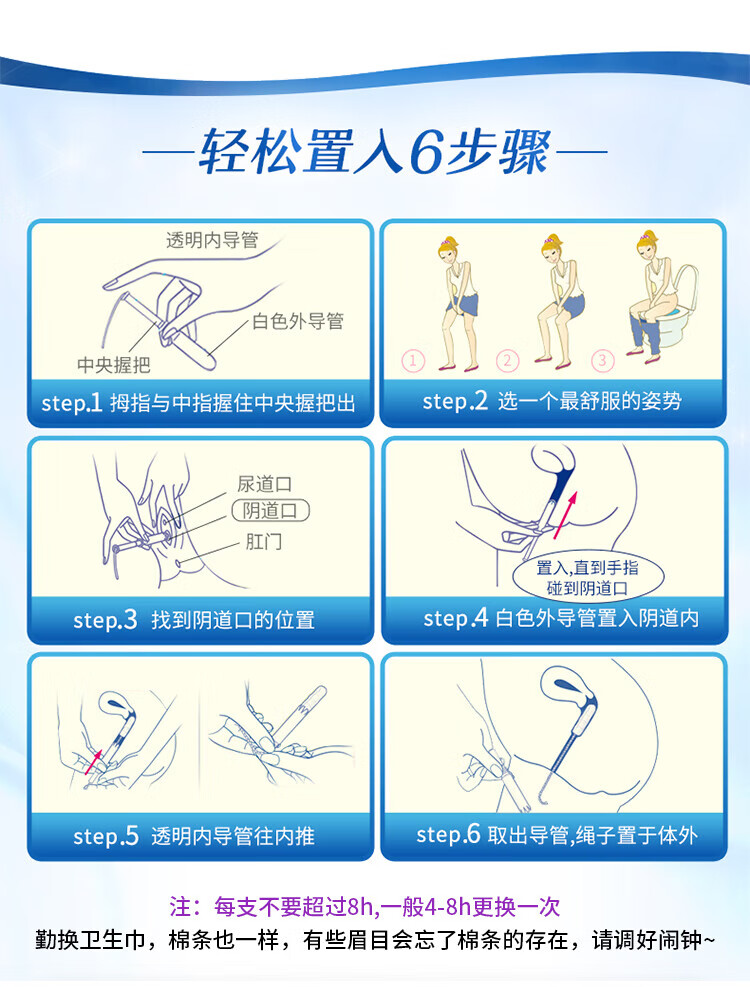 —轻松置入6步骤—

透明内导管
白色外导管
中央握把
step.1 拇指与中指握住中央握把出

1 2 3
step.2 选一个最舒服的姿势

尿道口
阴道口
肛门
step.3 找到阴道口的位置

置入,直到手指碰到阴道口
step.4 白色外导管置入阴道内

step.5 透明内导管往内推

step.6 取出导管,绳子置于体外

注：每支不要超过8h,一般4-8h更换一次
勤换卫生巾，棉条也一样，有些眉目会忘了棉条的存在，请调好闹钟~