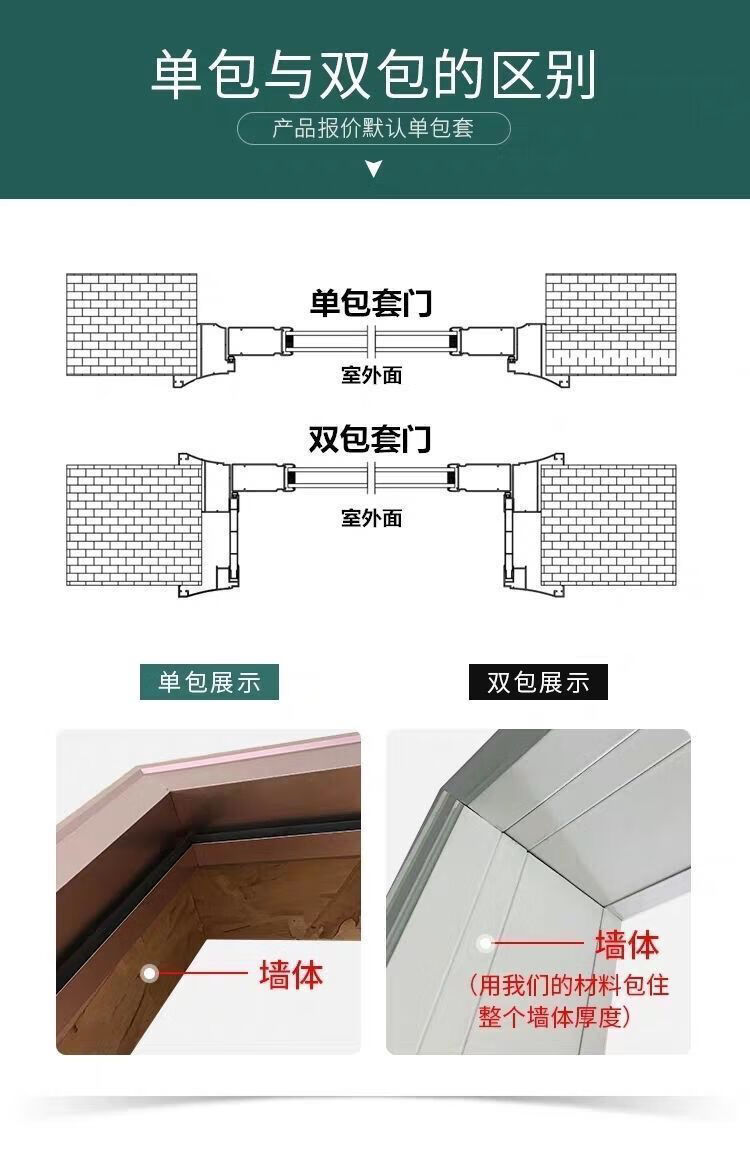 单包与双包的区别

产品报价默认单包套

单包套门

室外面

双包套门

室外面

单包展示

双包展示

墙体

墙体

(用我们的材料包住整个墙体厚度)