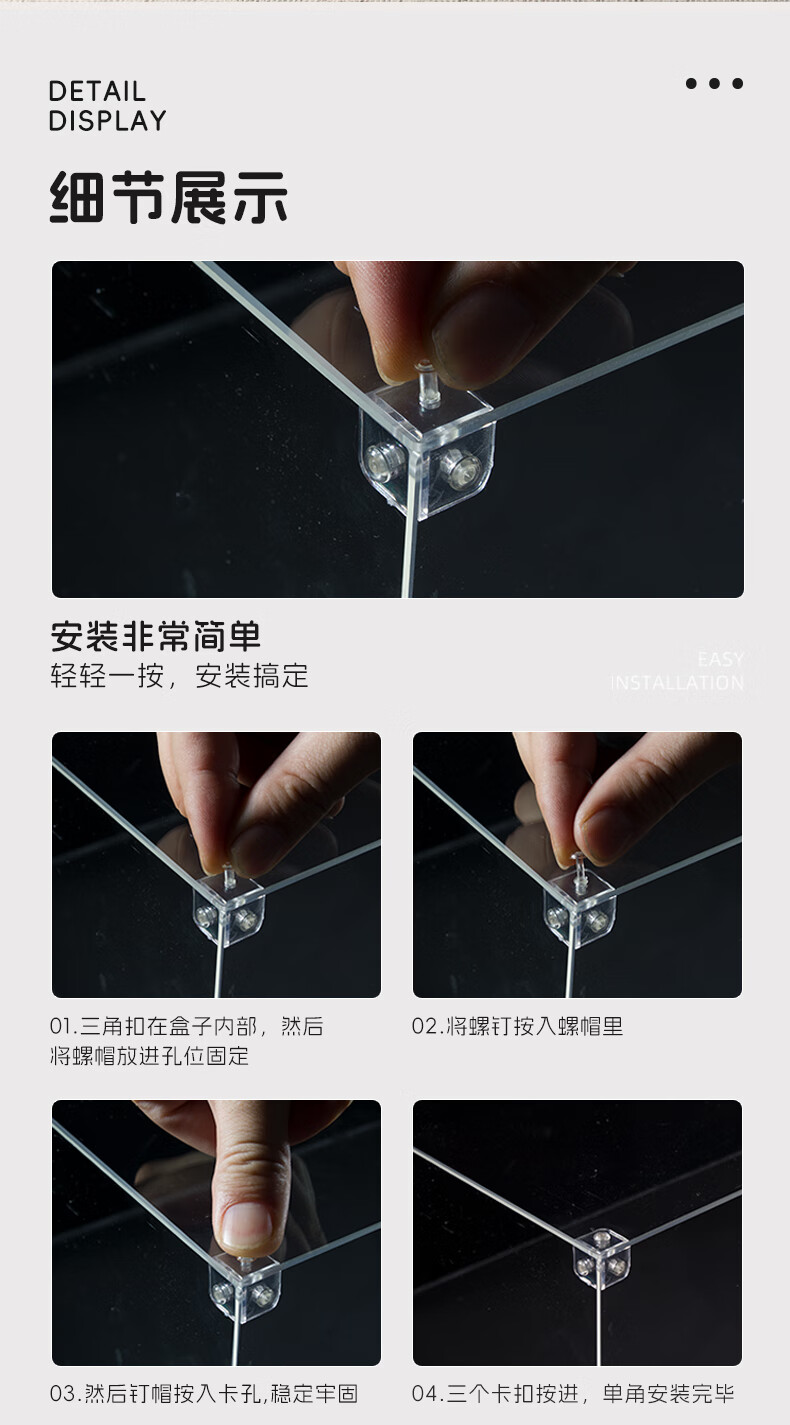 DETAIL
DISPLAY

细节展示

安装非常简单
轻轻一按，安装搞定

EASY
INSTALLATION

01.三角扣在盒子内部，然后将螺帽放进孔位固定

02.将螺钉按入螺帽里

03.然后钉帽按入卡孔,稳定牢固

04.三个卡扣按进，单角安装完毕