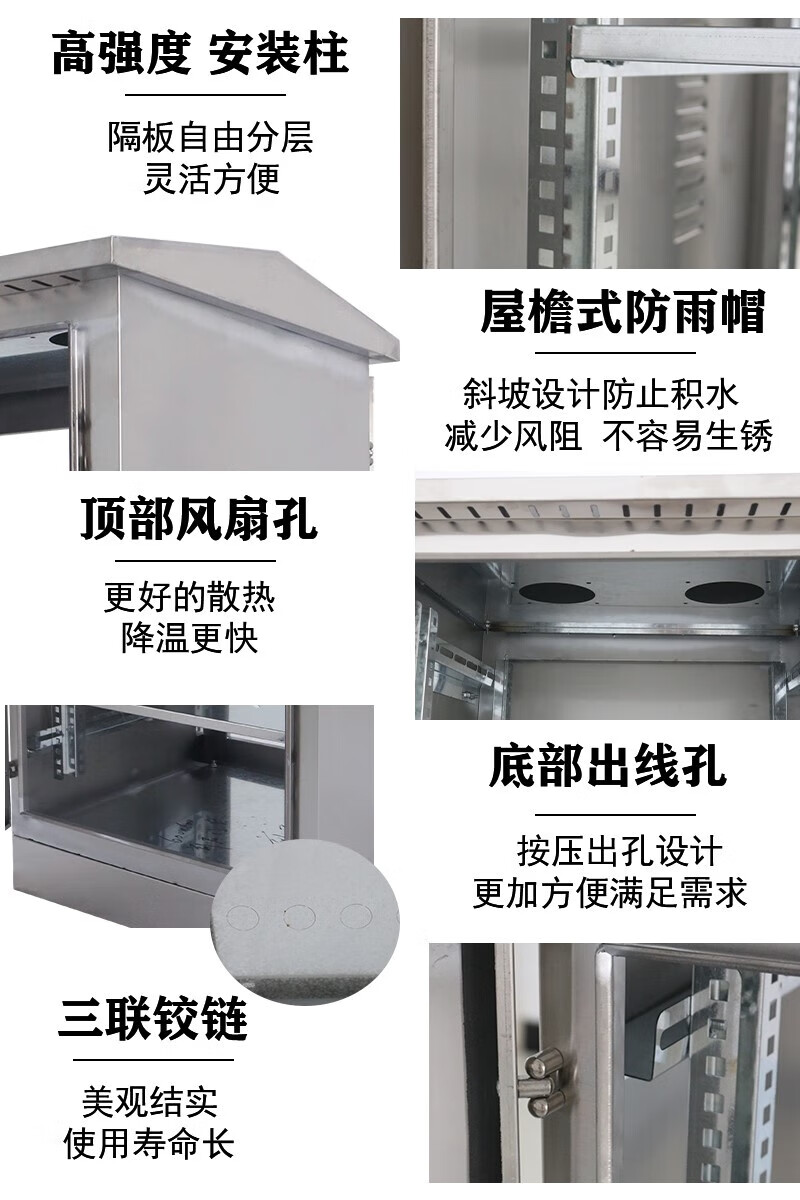 高强度 安装柱

隔板自由分层
灵活方便

屋檐式防雨帽

斜坡设计防止积水
减少风阻 不容易生锈

顶部风扇孔

更好的散热
降温更快

底部出线孔

按压出孔设计
更加方便满足需求

三联铰链

美观结实
使用寿命长