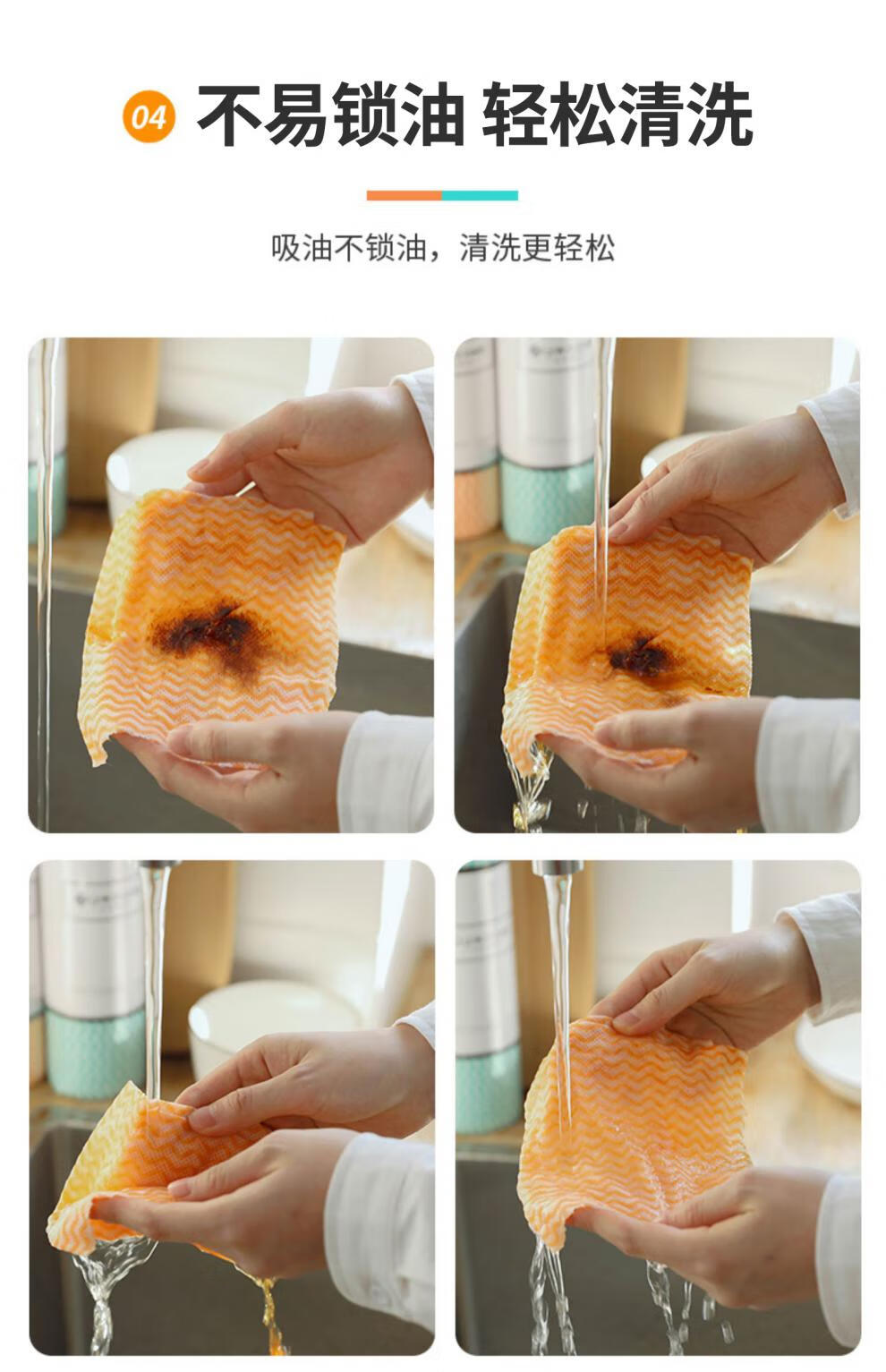 04 不易锁油 轻松清洗

吸油不锁油，清洗更轻松