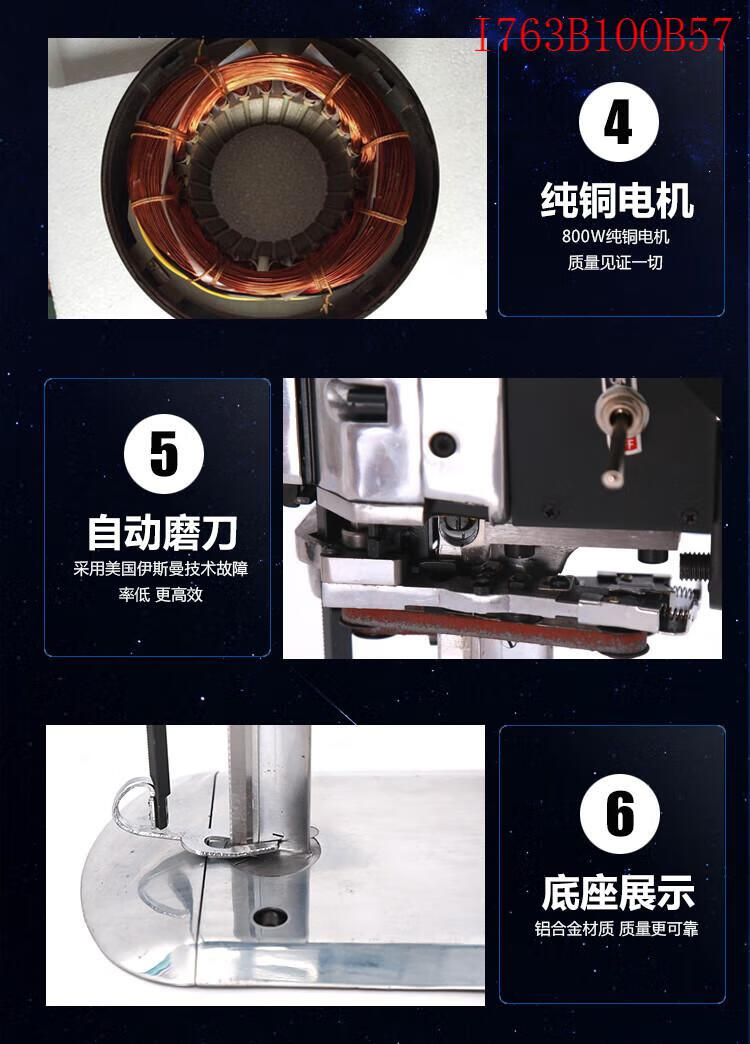 I763B100B57

4
纯铜电机
800W纯铜电机
质量见证一切

5
自动磨刀
采用美国伊斯曼技术故障率低 更高效

6
底座展示
铝合金材质 质量更可靠