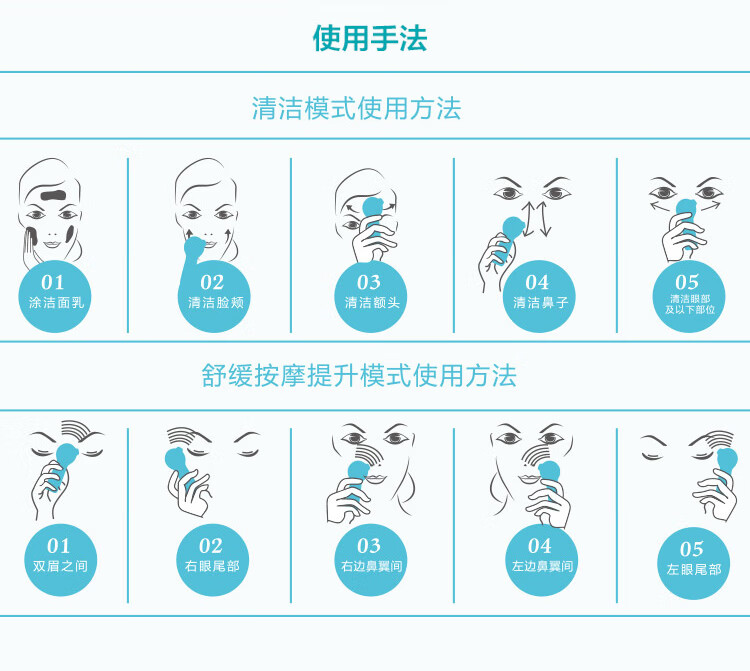 使用手法

清洁模式使用方法

01
涂洁面乳

02
清洁脸颊

03
清洁额头

04
清洁鼻子

05
清洁眼部及以下部位

舒缓按摩提升模式使用方法

01
双眉之间

02
右眼尾部

03
右边鼻翼间

04
左边鼻翼间

05
左眼尾部