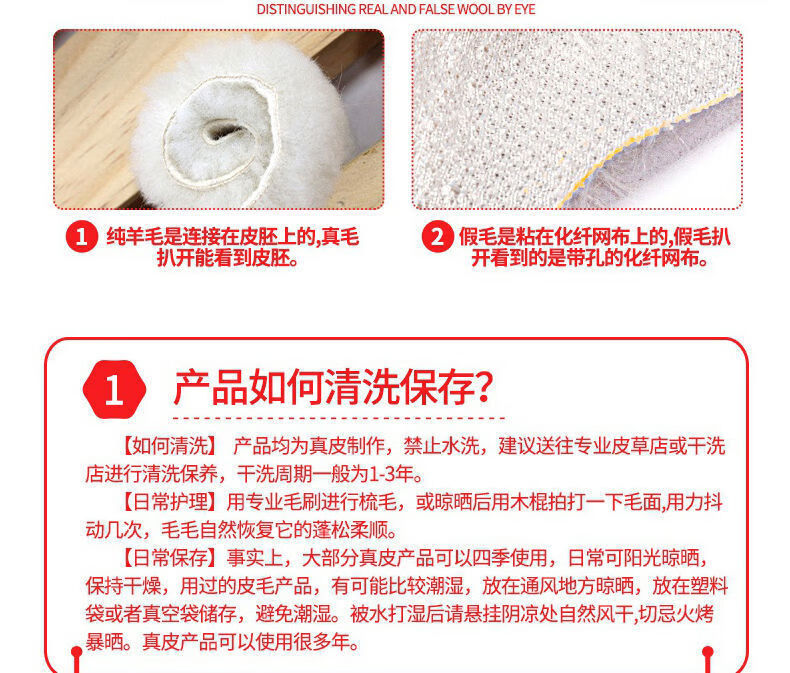 DISTINGUISHING REAL AND FALSE WOOL BY EYE

1 纯羊毛是连接在皮胚上的,真毛扒开能看到皮胚。

2 假毛是粘在化纤网布上的,假毛扒开看到的是带孔的化纤网布。

1 产品如何清洗保存?

【如何清洗】 产品均为真皮制作，禁止水洗，建议送往专业皮草店或干洗店进行清洗保养，干洗周期一般为1-3年。

【日常护理】用专业毛刷进行梳毛，或晾晒后用木棍拍打一下毛面,用力抖动几次，毛毛自然恢复它的蓬松柔顺。

【日常保存】事实上，大部分真皮产品可以四季使用，日常可阳光晾晒，保持干燥，用过的皮毛产品，有可能比较潮湿，放在通风地方晾晒，放在塑料袋或者真空袋储存，避免潮湿。被水打湿后请悬挂阴凉处自然风干,切忌火烤暴晒。真皮产品可以使用很多年。