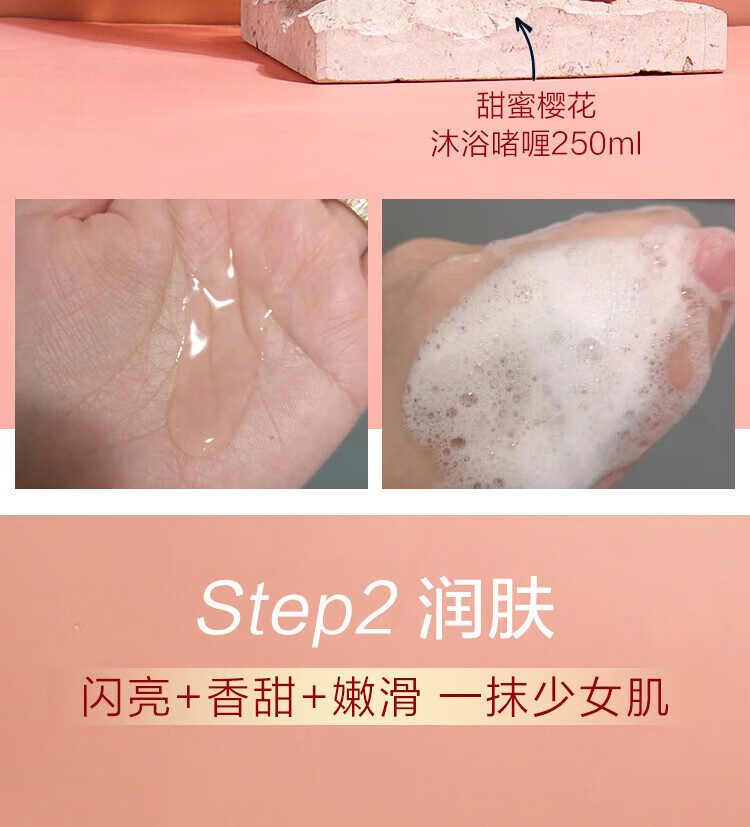 甜蜜樱花
沐浴啫喱250ml

Step2 润肤

闪亮+香甜+嫩滑 一抹少女肌