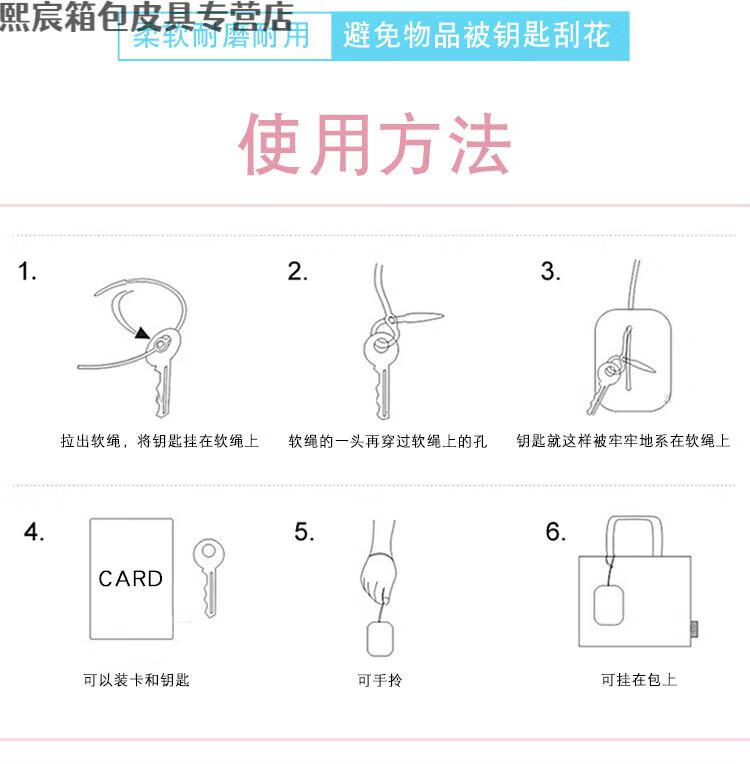 熙宸箱包皮具专营店

柔软耐磨耐用 避免物品被钥匙刮花

使用方法

1.

拉出软绳，将钥匙挂在软绳上

2.

软绳的一头再穿过软绳上的孔

3.

钥匙就这样被牢牢地系在软绳上

4.

CARD

可以装卡和钥匙

5.

可手拎

6.

可挂在包上