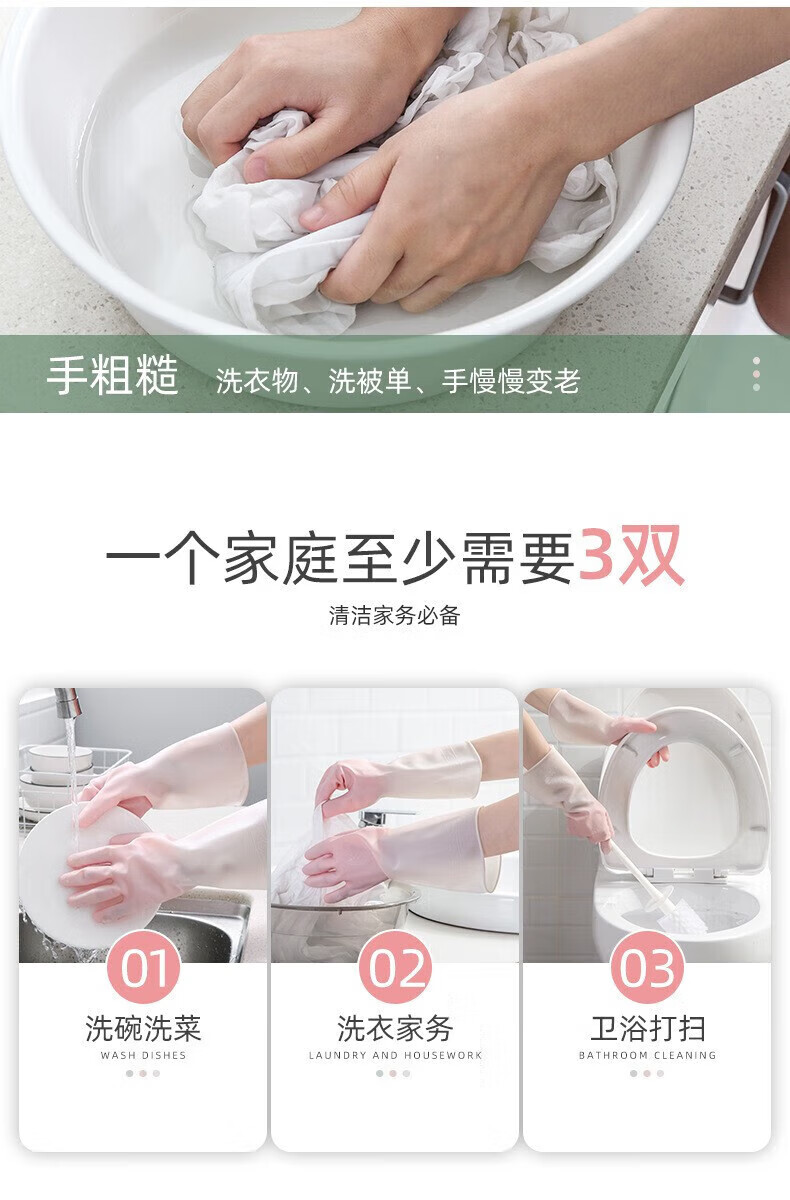 手粗糙 洗衣物、洗被单、手慢慢变老

一个家庭至少需要3双

清洁家务必备

01
洗碗洗菜
WASH DISHES

02
洗衣家务
LAUNDRY AND HOUSEWORK

03
卫浴打扫
BATHROOM CLEANING