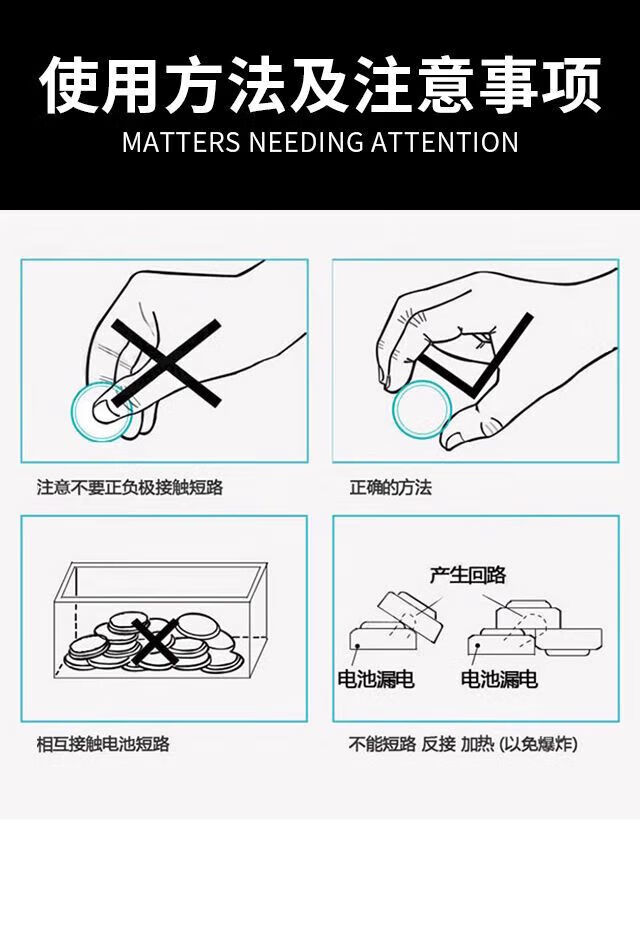 使用方法及注意事项

MATTERS NEEDING ATTENTION

注意不要正负极接触短路

正确的方法

相互接触电池短路

产生回路

电池漏电

电池漏电

不能短路 反接 加热 (以免爆炸)