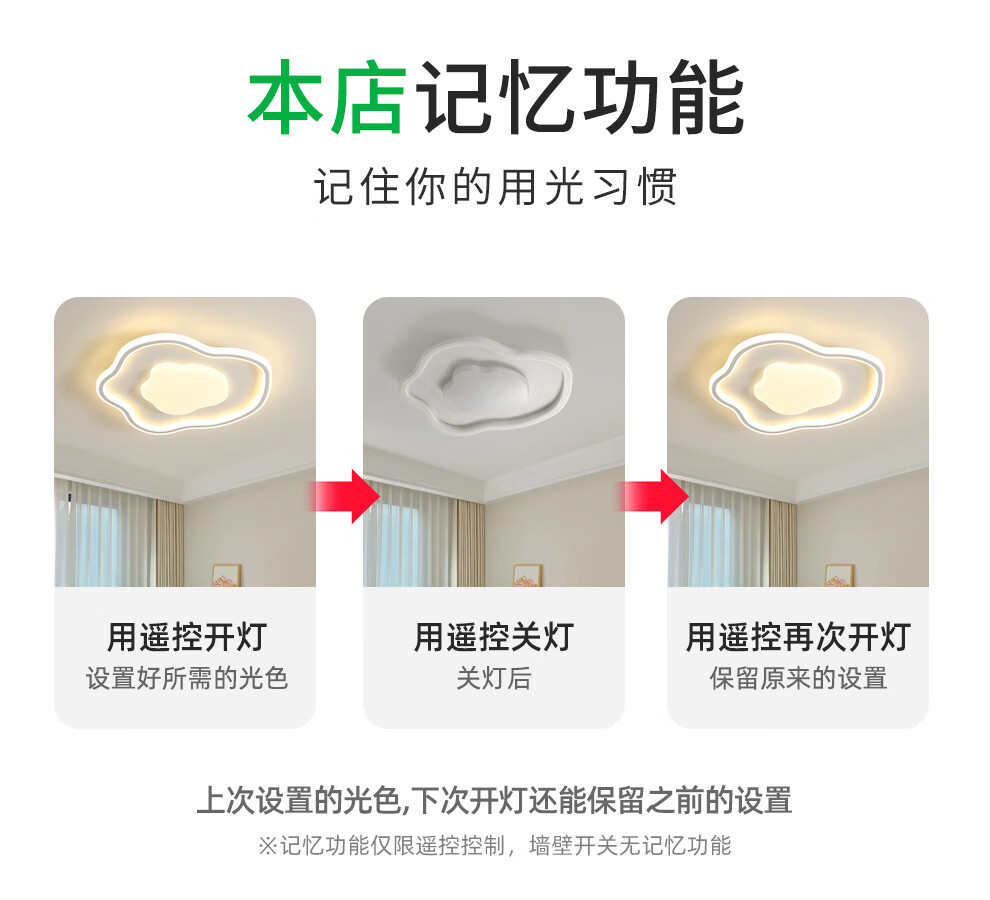 本店记忆功能

记住你的用光习惯

用遥控开灯
设置好所需的光色

用遥控关灯
关灯后

用遥控再次开灯
保留原来的设置

上次设置的光色,下次开灯还能保留之前的设置

※记忆功能仅限遥控控制，墙壁开关无记忆功能