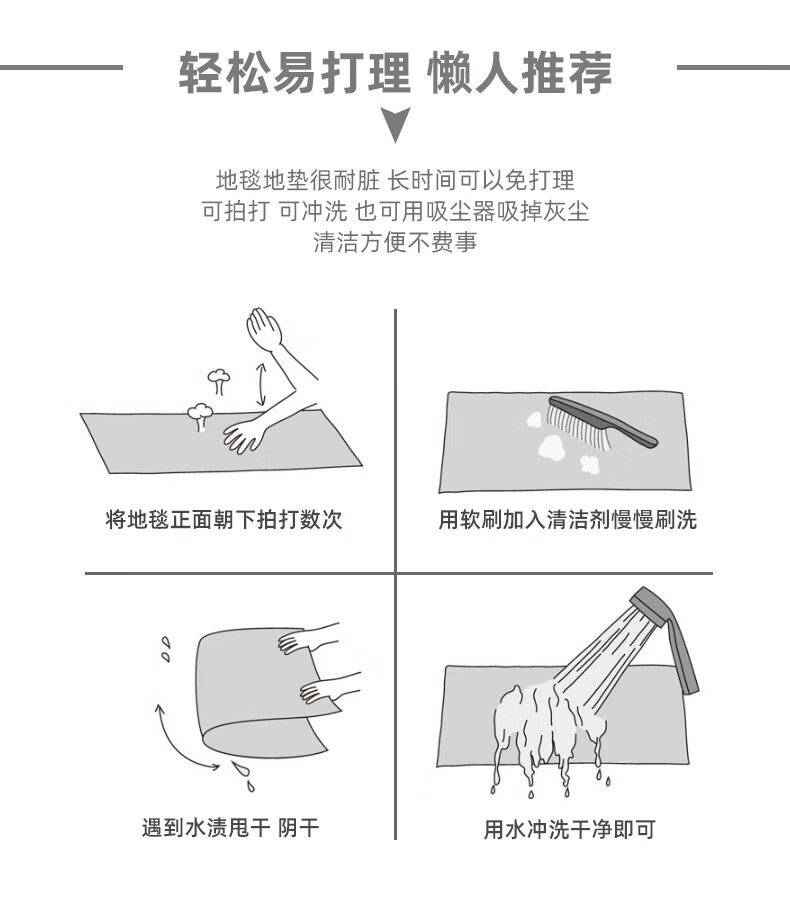 轻松易打理 懒人推荐

地毯地垫很耐脏 长时间可以免打理
可拍打 可冲洗 也可用吸尘器吸掉灰尘
清洁方便不费事

将地毯正面朝下拍打数次

用软刷加入清洁剂慢慢刷洗

遇到水渍甩干 阴干

用水冲洗干净即可