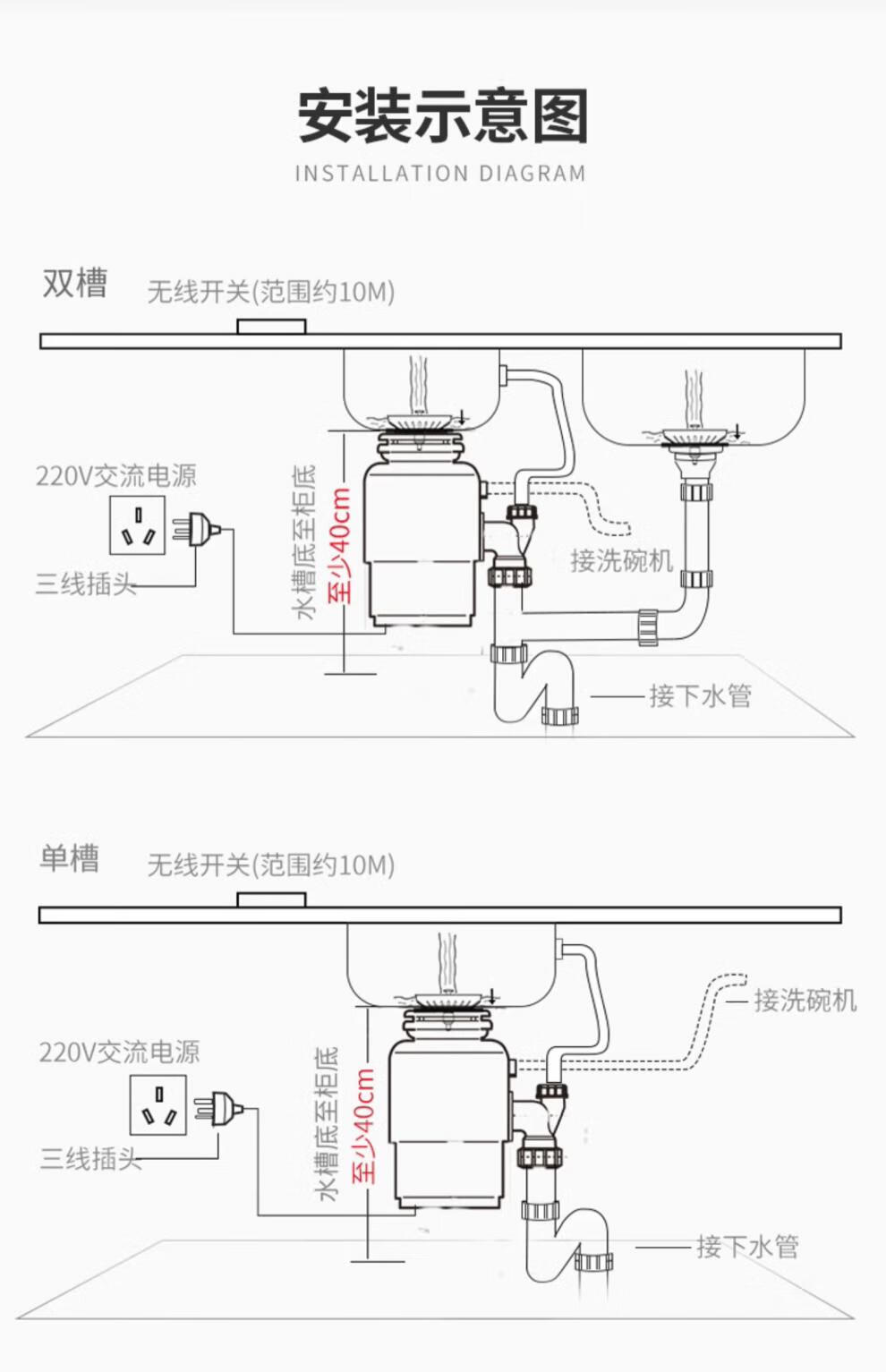 安装示意图
INSTALLATION DIAGRAM

双槽
无线开关(范围约10M)
220V交流电源
三线插头
水槽底至柜底
至少40cm
接洗碗机
接下水管

单槽
无线开关(范围约10M)
220V交流电源
三线插头
水槽底至柜底
至少40cm
接洗碗机
接下水管