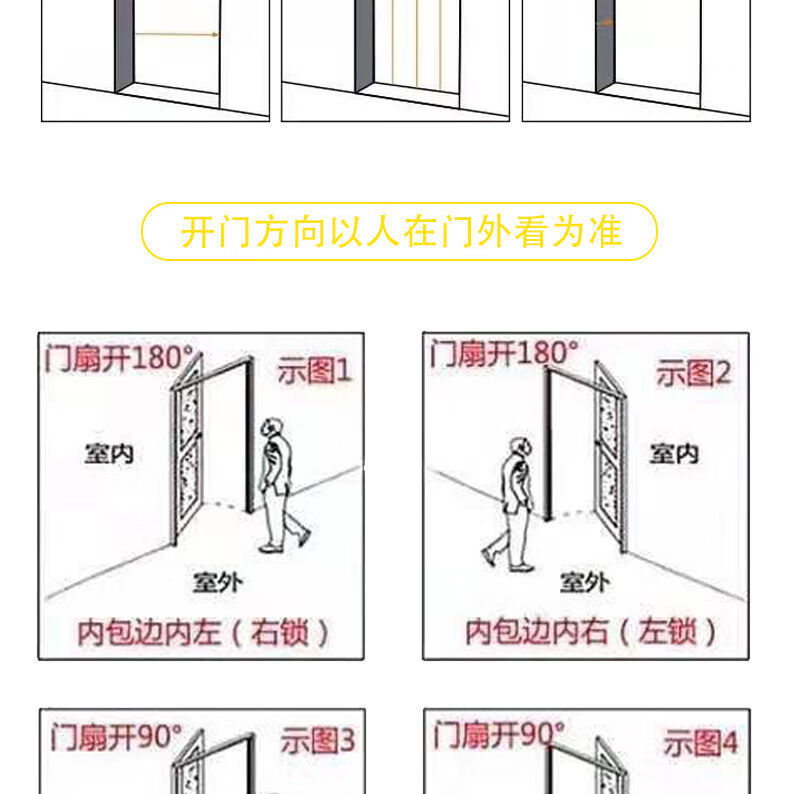 开门方向以人在门外看为准

门扇开180°
示图1
室内
室外
内包边内左（右锁）

门扇开180°
示图2
室内
室外
内包边内右（左锁）

门扇开90°
示图3

门扇开90°
示图4