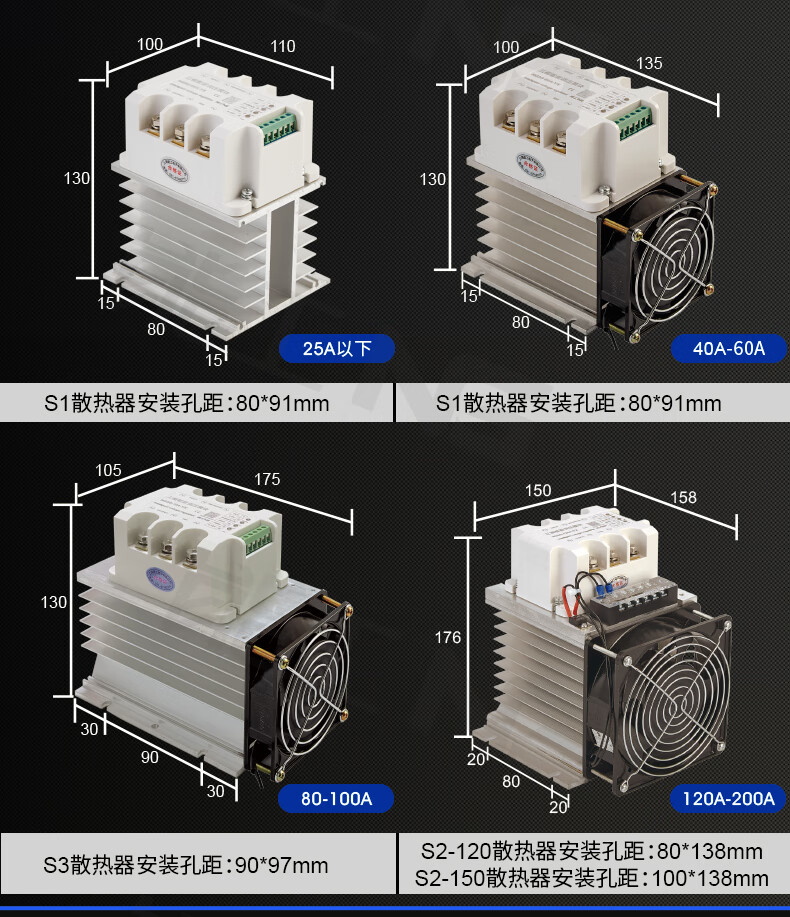 100
110
130
15
80
15
25A以下

S1散热器安装孔距:80*91mm

100
135
130
15
80
15
40A-60A

S1散热器安装孔距:80*91mm

105
175
130
30
90
30
80-100A

S3散热器安装孔距:90*97mm

150
158
176
20
80
20
120A-200A

S2-120散热器安装孔距:80*138mm
S2-150散热器安装孔距:100*138mm