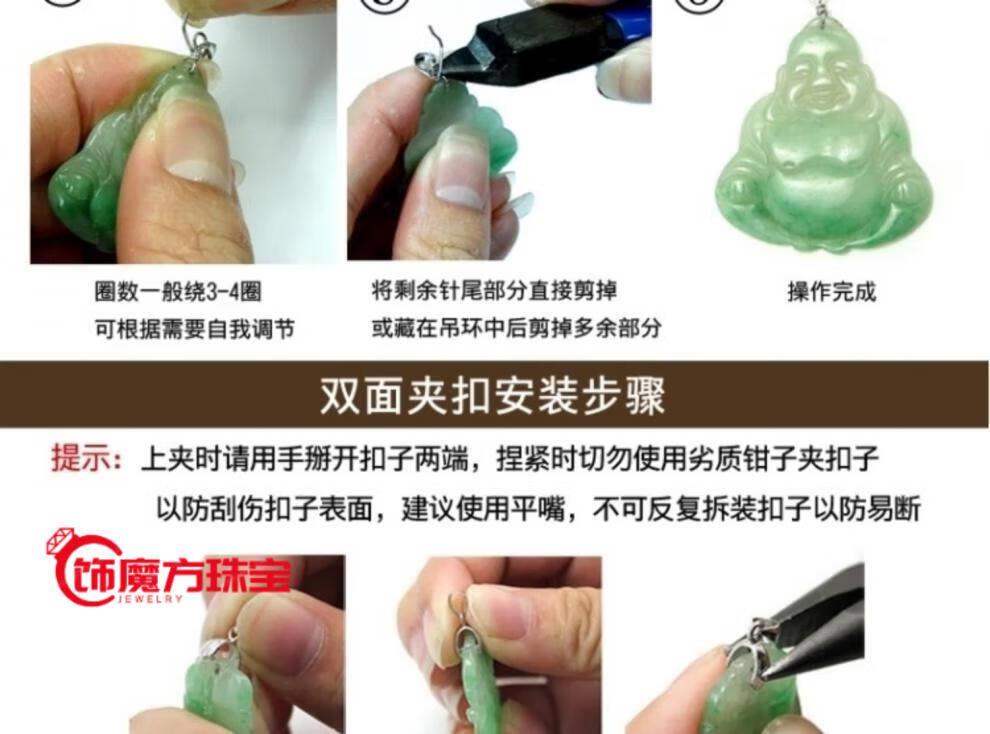 圈数一般绕3-4圈
可根据需要自我调节

将剩余针尾部分直接剪掉
或藏在吊环中后剪掉多余部分

操作完成

双面夹扣安装步骤

提示：上夹时请用手掰开扣子两端，捏紧时切勿使用劣质钳子夹扣子
以防刮伤扣子表面，建议使用平嘴，不可反复拆装扣子以防易断

饰魔方珠宝
JEWELRY