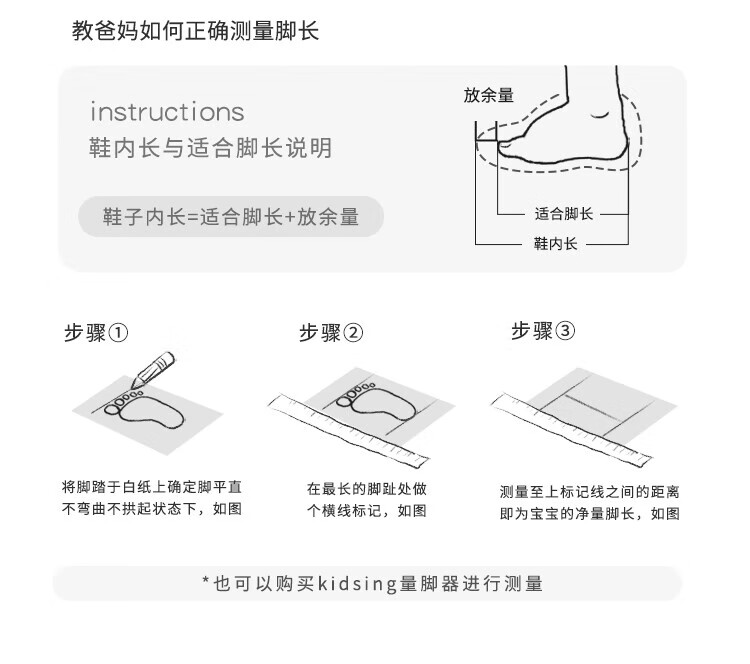 教爸妈如何正确测量脚长

instructions
鞋内长与适合脚长说明

鞋子内长=适合脚长+放余量

放余量

适合脚长

鞋内长

步骤①

将脚踏于白纸上确定脚平直不弯曲不拱起状态下，如图

步骤②

在最长的脚趾处做个横线标记，如图

步骤③

测量至上标记线之间的距离即为宝宝的净量脚长，如图

*也可以购买kidsing量脚器进行测量