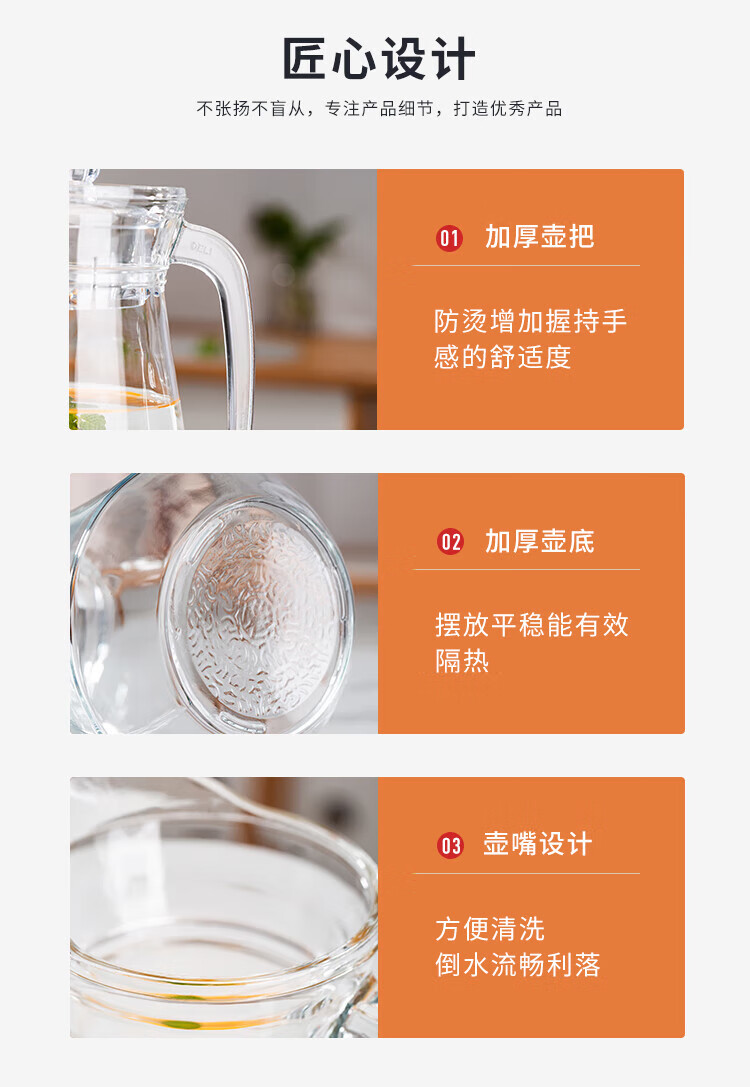 匠心设计

不张扬不盲从，专注产品细节，打造优秀产品

DELI

01 加厚壶把

防烫增加握持手感的舒适度

02 加厚壶底

摆放平稳能有效隔热

03 壶嘴设计

方便清洗
倒水流畅利落