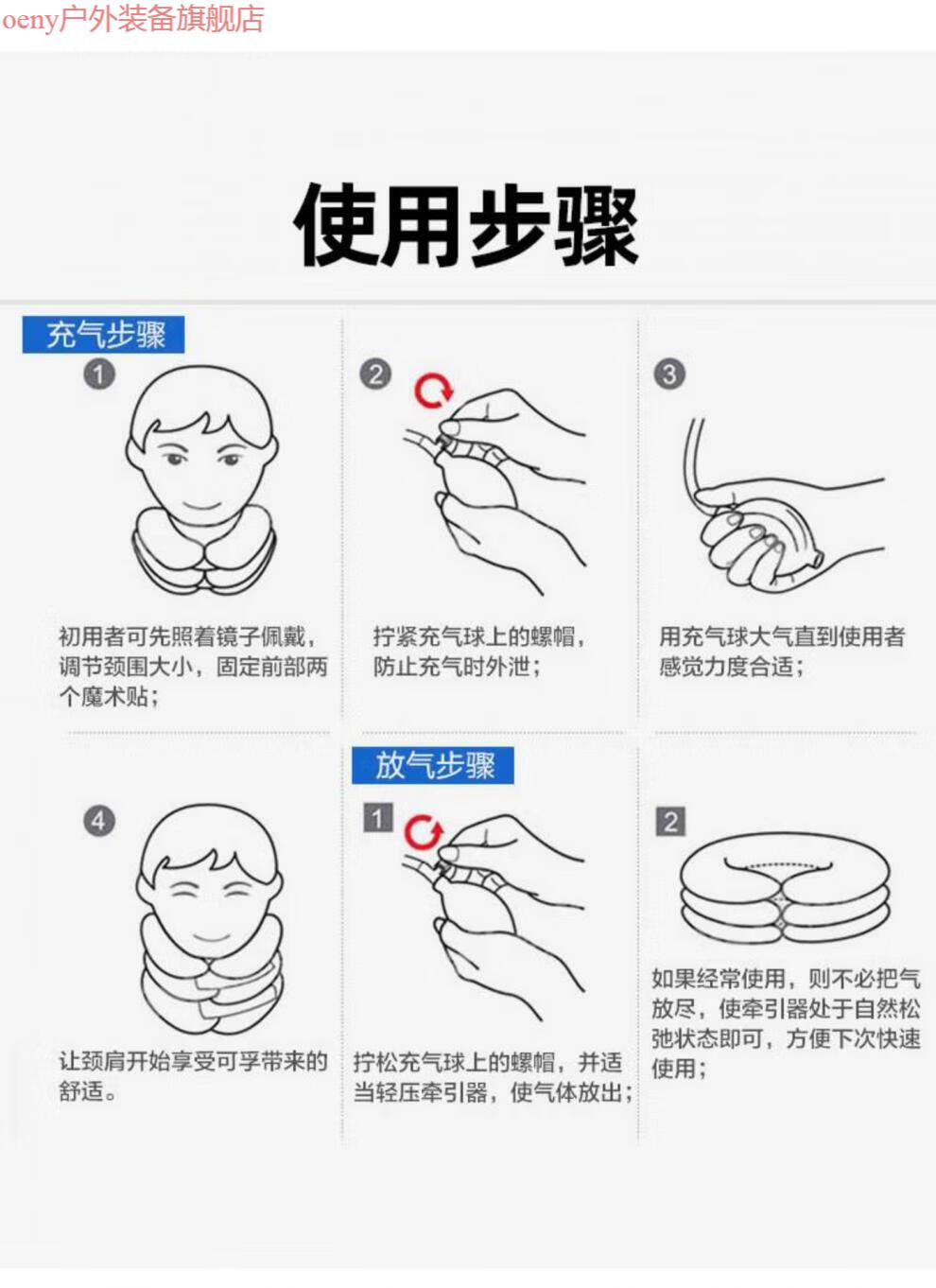 oeny户外装备旗舰店

使用步骤

充气步骤

1

初用者可先照着镜子佩戴，调节颈围大小，固定前部两个魔术贴；

2

拧紧充气球上的螺帽，防止充气时外泄；

3

用充气球大气直到使用者感觉力度合适；

4

让颈肩开始享受可孚带来的舒适。

放气步骤

1

拧松充气球上的螺帽，并适当轻压牵引器，使气体放出；

2

如果经常使用，则不必把气放尽，使牵引器处于自然松弛状态即可，方便下次快速使用；