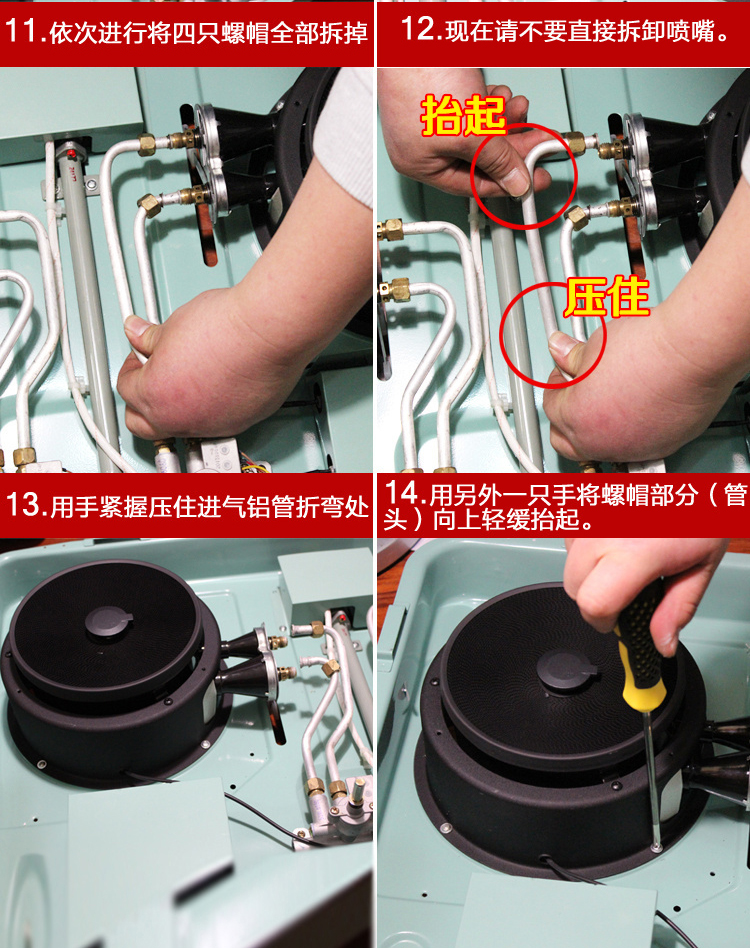 11.依次进行将四只螺帽全部拆掉

12.现在请不要直接拆卸喷嘴。

抬起

压住

13.用手紧握压住进气铝管折弯处

14.用另外一只手将螺帽部分（管头）向上轻缓抬起。