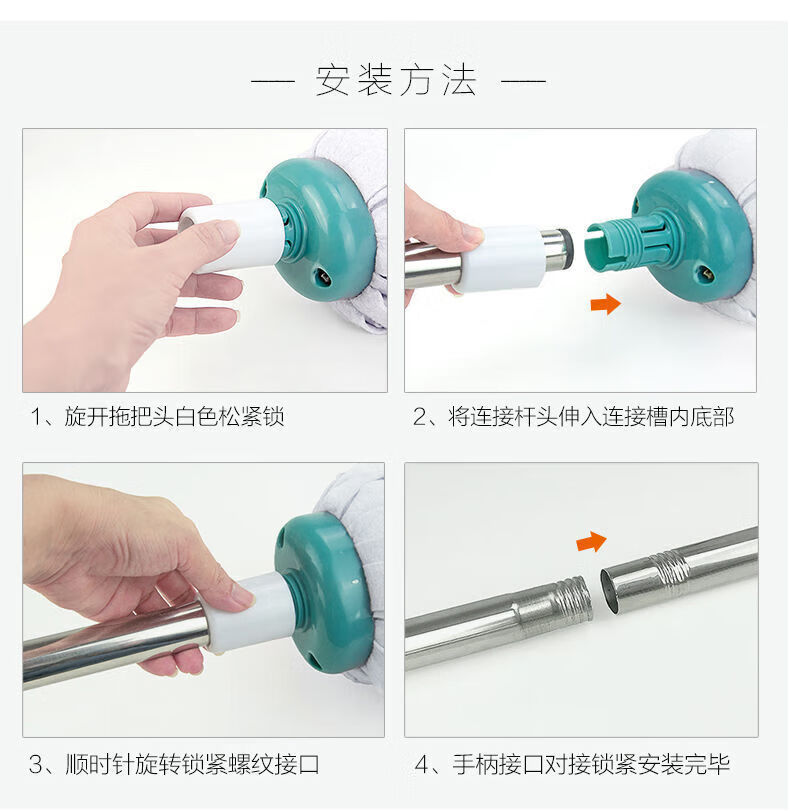 — 安装方法 —

1、旋开拖把头白色松紧锁

2、将连接杆头伸入连接槽内底部

3、顺时针旋转锁紧螺纹接口

4、手柄接口对接锁紧安装完毕