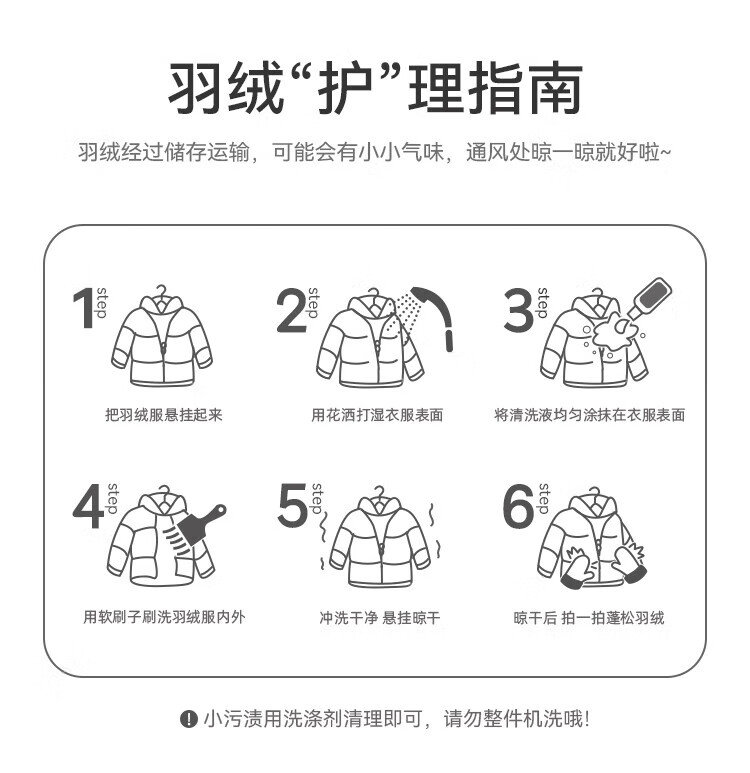 羽绒“护”理指南

羽绒经过储存运输，可能会有小小气味，通风处晾一晾就好啦~

1 step
把羽绒服悬挂起来

2 step
用花洒打湿衣服表面

3 step
将清洗液均匀涂抹在衣服表面

4 step
用软刷子刷洗羽绒服内外

5 step
冲洗干净 悬挂晾干

6 step
晾干后 拍一拍蓬松羽绒

! 小污渍用洗涤剂清理即可，请勿整件机洗哦！