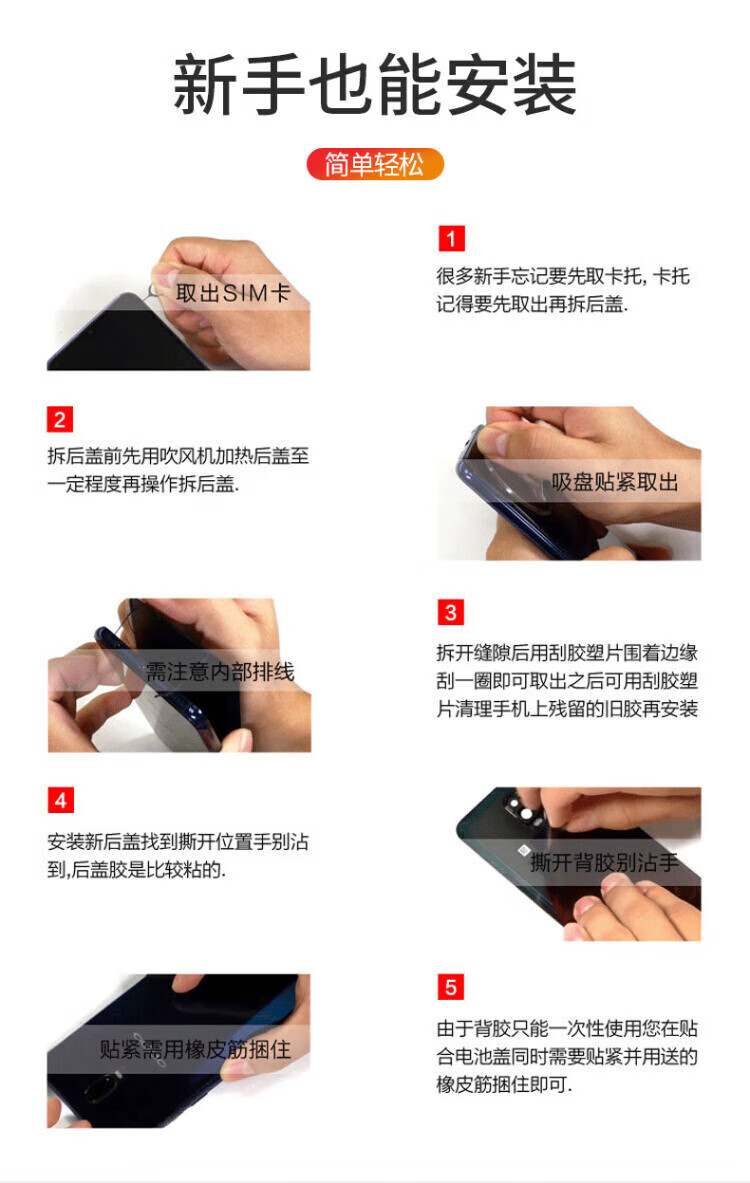 新手也能安装

简单轻松

取出SIM卡

1
很多新手忘记要先取卡托, 卡托记得要先取出再拆后盖.

2
拆后盖前先用吹风机加热后盖至一定程度再操作拆后盖.

吸盘贴紧取出

需注意内部排线

3
拆开缝隙后用刮胶塑片围着边缘刮一圈即可取出之后可用刮胶塑片清理手机上残留的旧胶再安装

4
安装新后盖找到撕开位置手别沾到,后盖胶是比较粘的.

撕开背胶别沾手

贴紧需用橡皮筋捆住

5
由于背胶只能一次性使用您在贴合电池盖同时需要贴紧并用送的橡皮筋捆住即可.