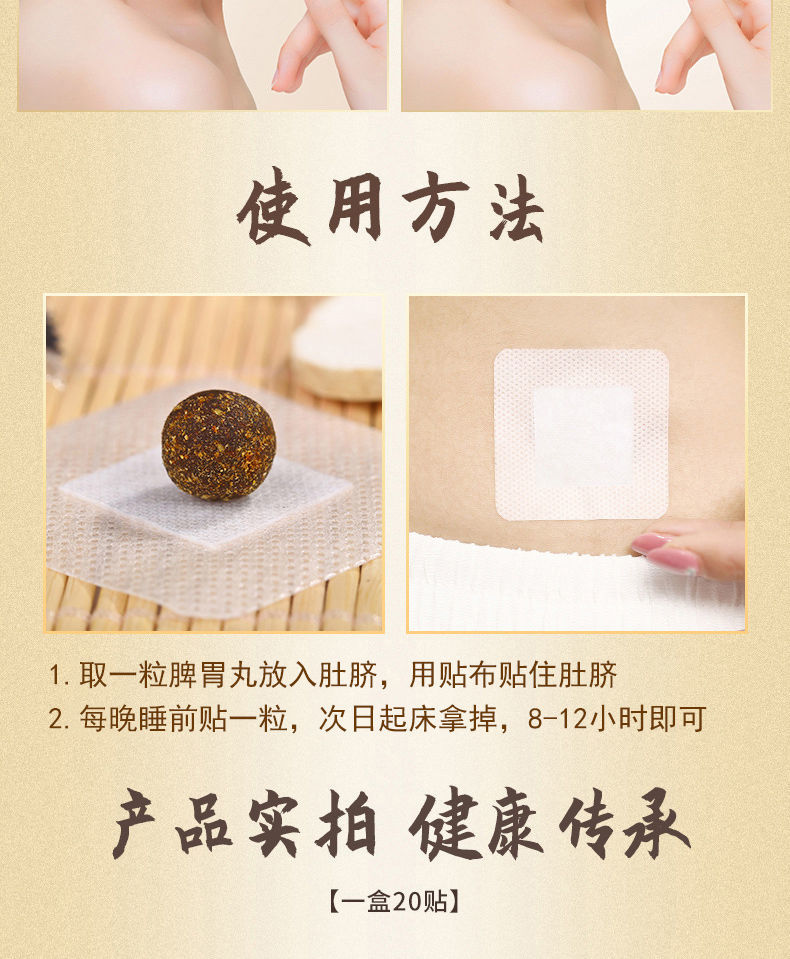 使用方法

1. 取一粒脾胃丸放入肚脐，用贴布贴住肚脐
2. 每晚睡前贴一粒，次日起床拿掉，8-12小时即可

产品实拍 健康传承

【一盒20贴】