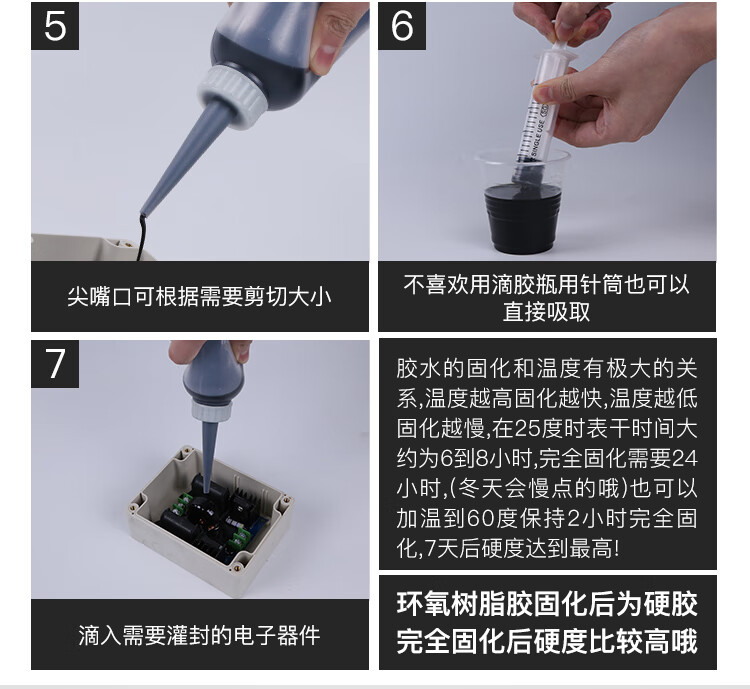 5

尖嘴口可根据需要剪切大小

6

SINGLE USE

不喜欢用滴胶瓶用针筒也可以直接吸取

7

滴入需要灌封的电子器件

胶水的固化和温度有极大的关系,温度越高固化越快,温度越低固化越慢,在25度时表干时间大约为6到8小时,完全固化需要24小时,(冬天会慢点的哦)也可以加温到60度保持2小时完全固化,7天后硬度达到最高!

环氧树脂胶固化后为硬胶
完全固化后硬度比较高哦