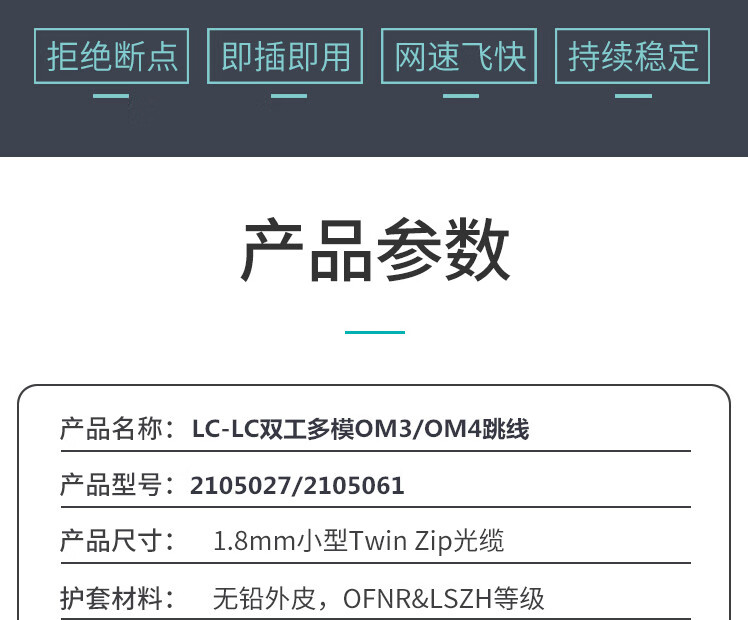 拒绝断点　即插即用　网速飞快　持续稳定

产品参数

产品名称：LC-LC双工多模OM3/OM4跳线

产品型号：2105027/2105061

产品尺寸：　1.8mm小型Twin Zip光缆

护套材料：　无铅外皮，OFNR&LSZH等级