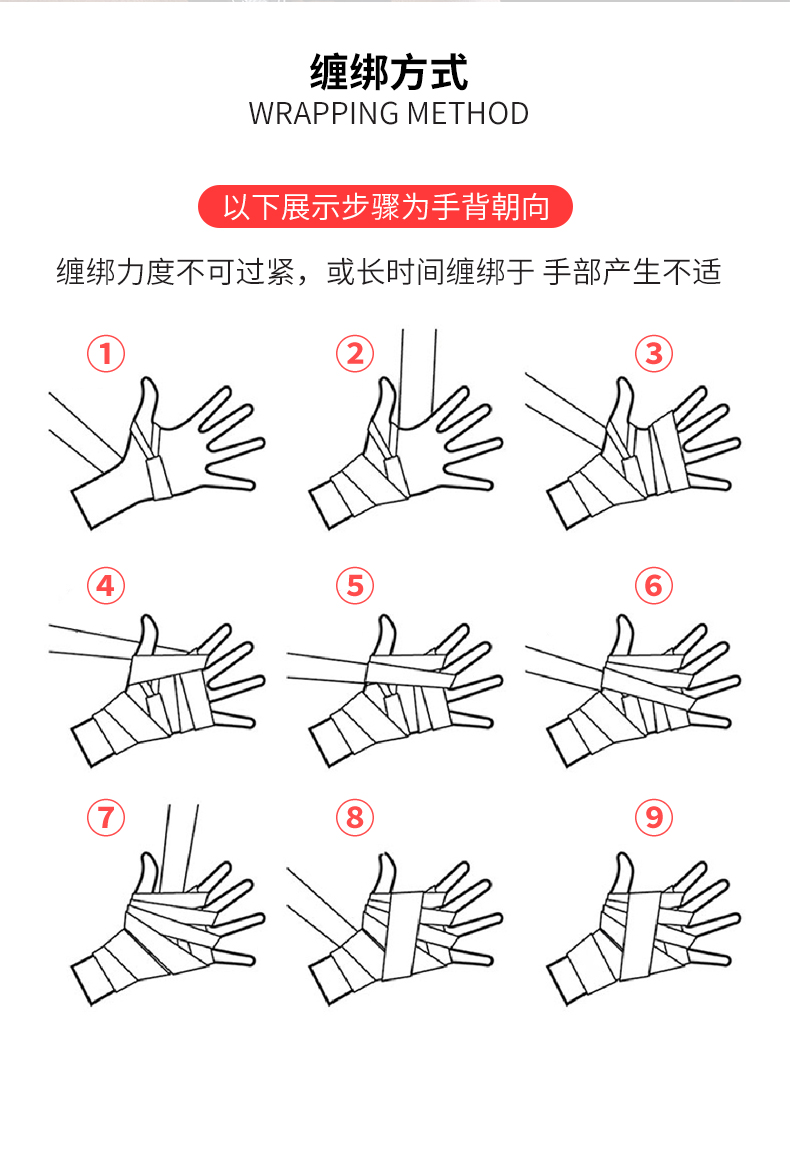 缠绑方式
WRAPPING METHOD

以下展示步骤为手背朝向

缠绑力度不可过紧，或长时间缠绑于 手部产生不适

①

②

③

④

⑤

⑥

⑦

⑧

⑨