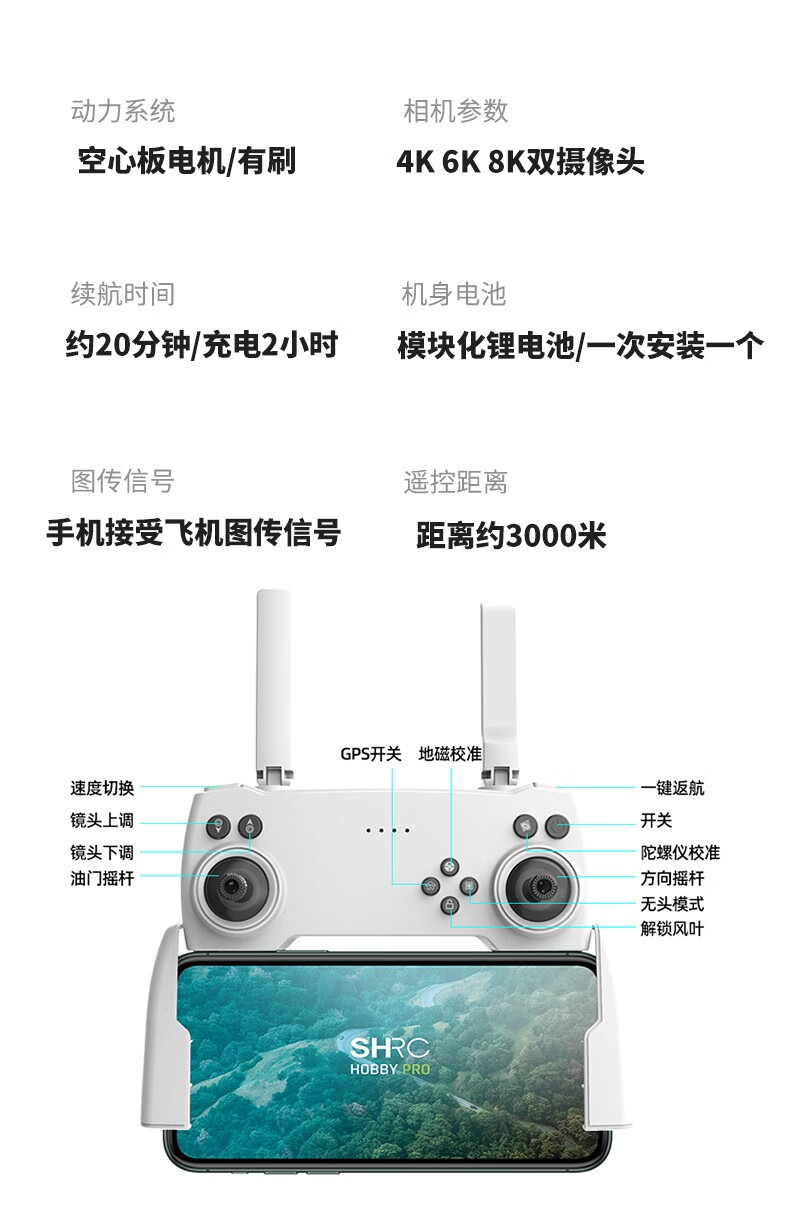 动力系统
空心板电机/有刷

相机参数
4K 6K 8K双摄像头

续航时间
约20分钟/充电2小时

机身电池
模块化锂电池/一次安装一个

图传信号
手机接受飞机图传信号

遥控距离
距离约3000米

GPS开关
地磁校准
速度切换
镜头上调
镜头下调
油门摇杆
一键返航
开关
陀螺仪校准
方向摇杆
无头模式
解锁风叶

SHRC
HOBBY PRO