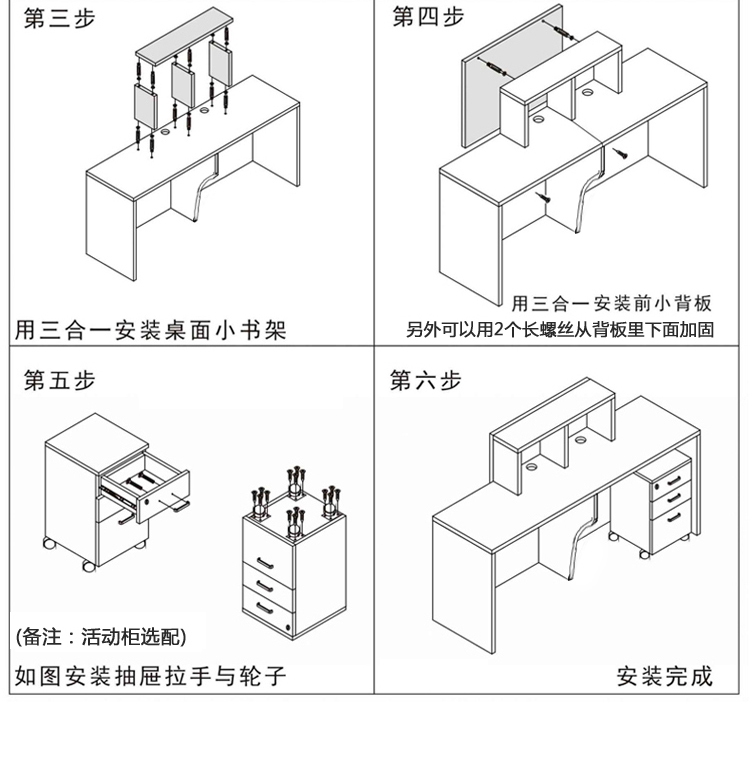 第三步

用三合一安装桌面小书架

第四步

用三合一安装前小背板
另外可以用2个长螺丝从背板里下面加固

第五步

(备注：活动柜选配)

如图安装抽屉拉手与轮子

第六步

安装完成