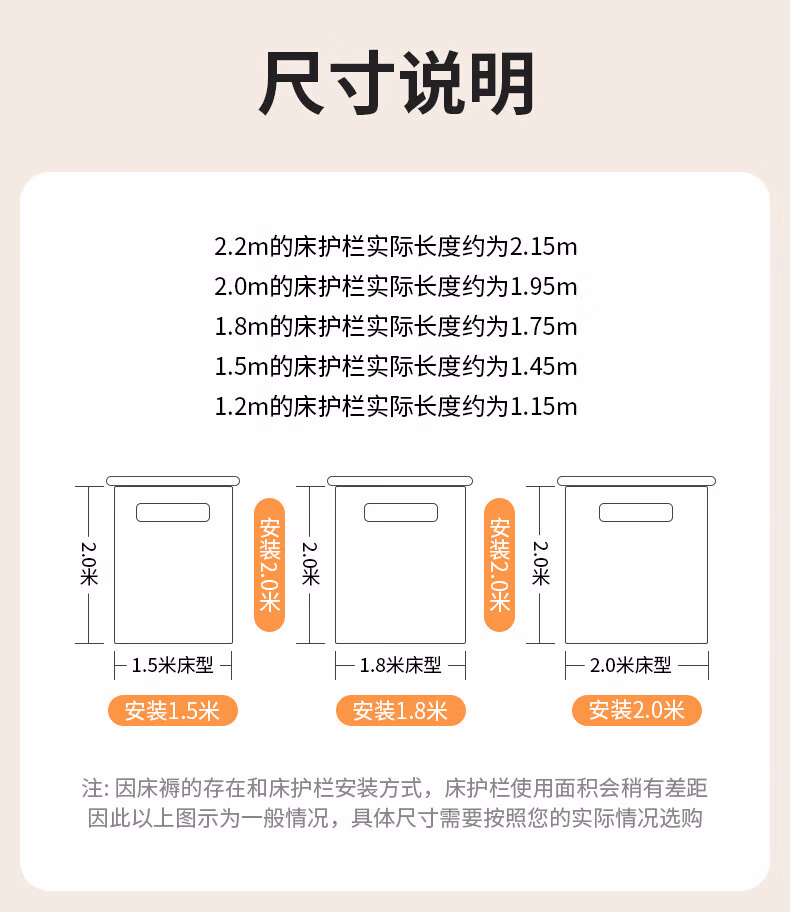 尺寸说明

2.2m的床护栏实际长度约为2.15m
2.0m的床护栏实际长度约为1.95m
1.8m的床护栏实际长度约为1.75m
1.5m的床护栏实际长度约为1.45m
1.2m的床护栏实际长度约为1.15m

2.0米
1.5米床型
安装1.5米

安装2.0米

2.0米
1.8米床型
安装1.8米

安装2.0米

2.0米
2.0米床型
安装2.0米

注: 因床褥的存在和床护栏安装方式，床护栏使用面积会稍有差距
因此以上图示为一般情况，具体尺寸需要按照您的实际情况选购