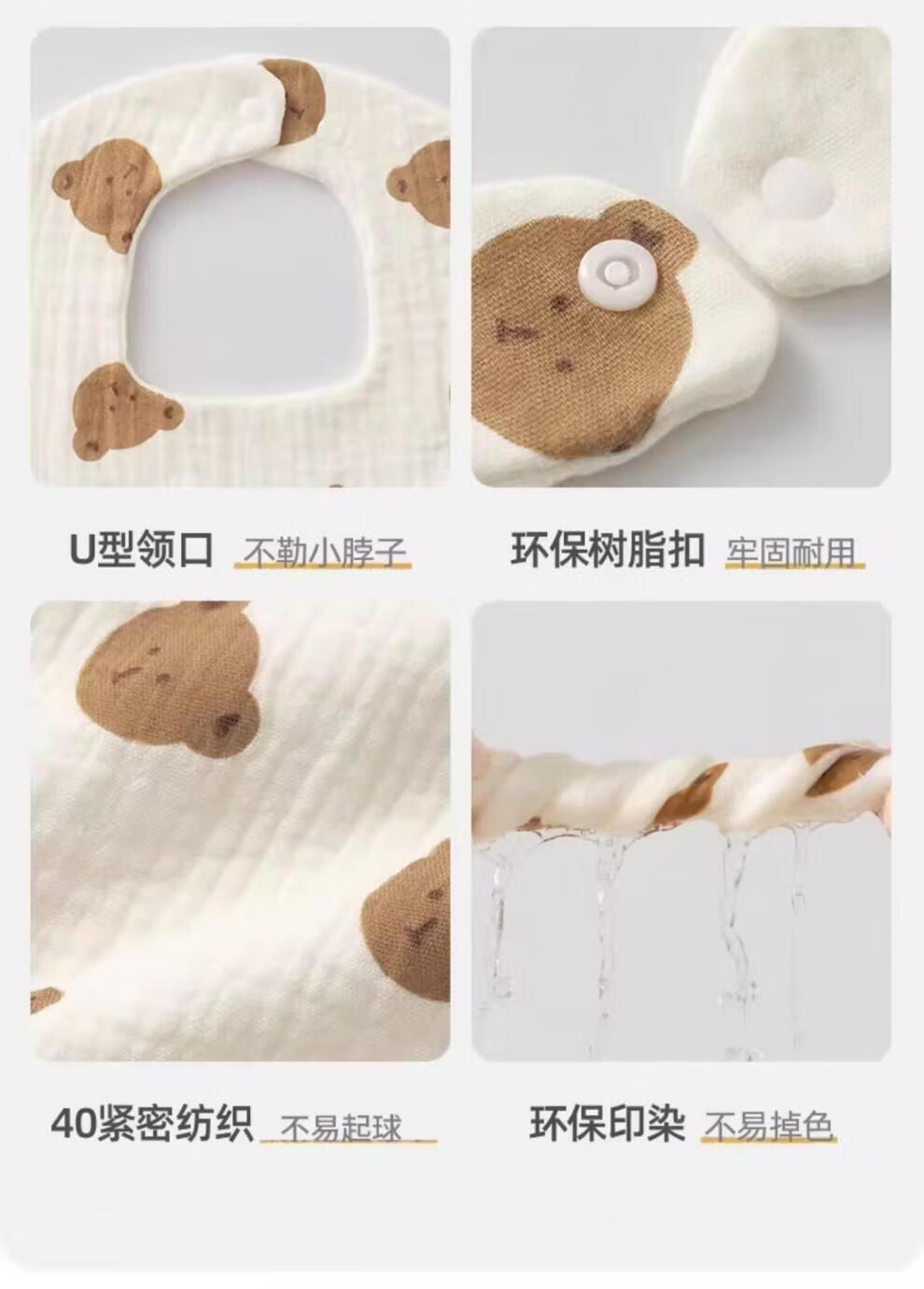 U型领口 不勒小脖子

环保树脂扣 牢固耐用

40紧密纺织 不易起球

环保印染 不易掉色