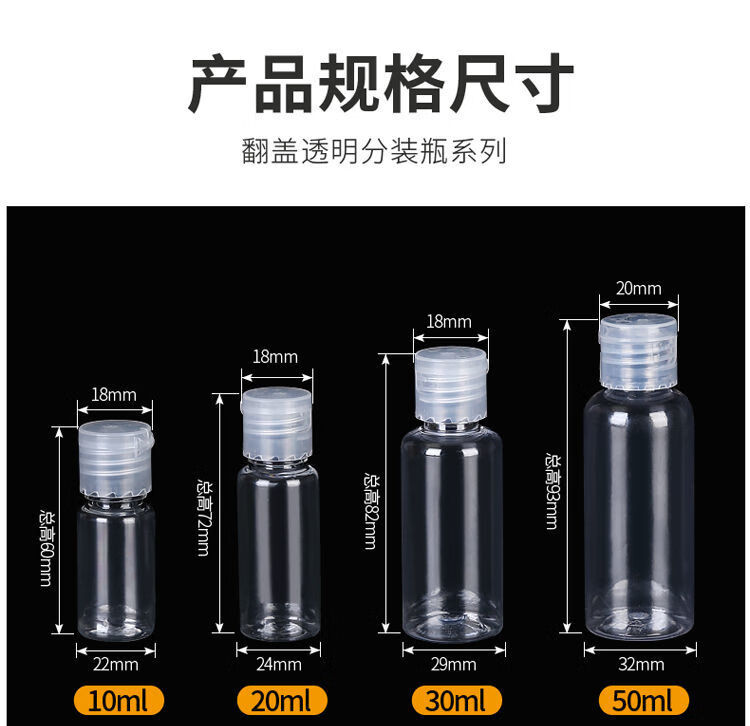 产品规格尺寸

翻盖透明分装瓶系列

18mm
总高60mm
22mm
10ml

18mm
总高72mm
24mm
20ml

18mm
总高82mm
29mm
30ml

20mm
总高93mm
32mm
50ml