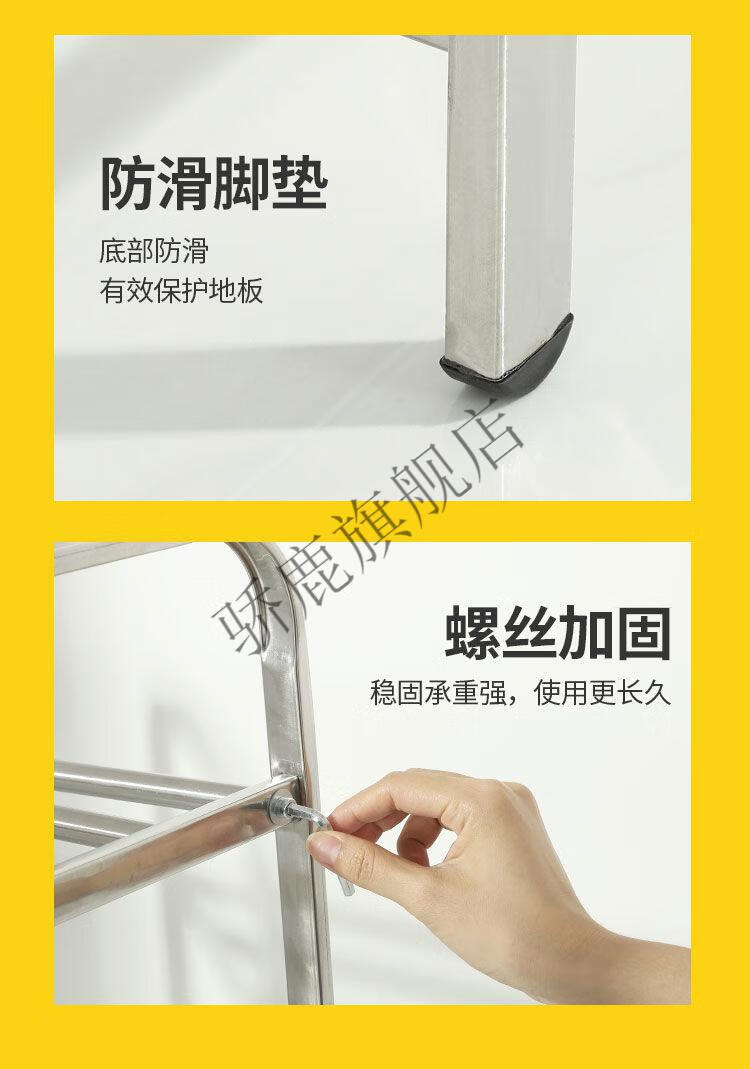 防滑脚垫

底部防滑
有效保护地板

骄鹿旗舰店

螺丝加固

稳固承重强，使用更长久