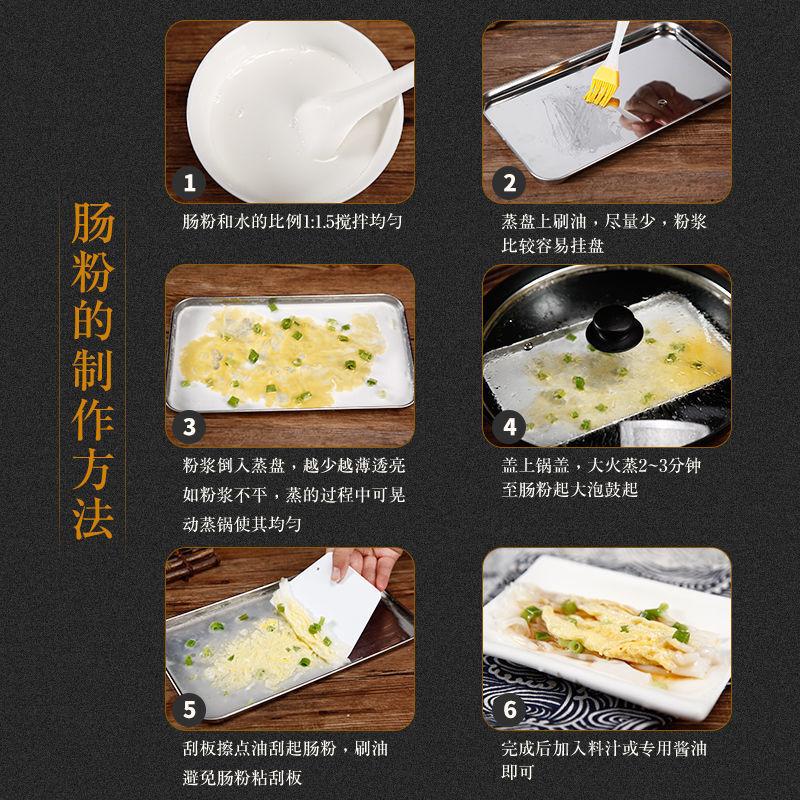 肠粉的制作方法

1
肠粉和水的比例1:1.5搅拌均匀

2
蒸盘上刷油，尽量少，粉浆比较容易挂盘

3
粉浆倒入蒸盘，越少越薄透亮如粉浆不平，蒸的过程中可晃动蒸锅使其均匀

4
盖上锅盖，大火蒸2~3分钟至肠粉起大泡鼓起

5
刮板擦点油刮起肠粉，刷油避免肠粉粘刮板

6
完成后加入料汁或专用酱油即可