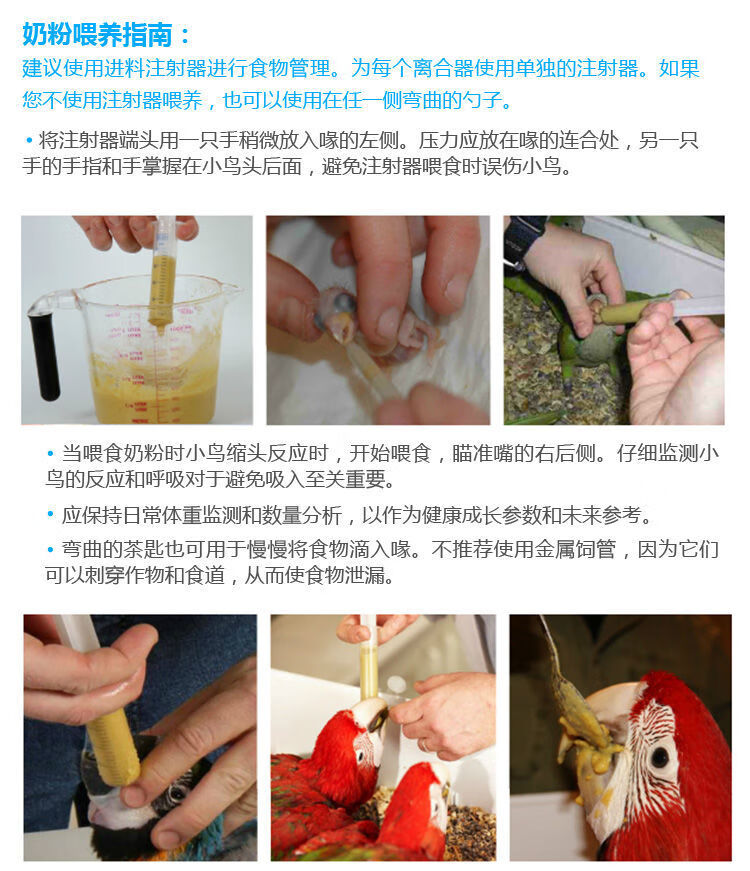 奶粉喂养指南：
建议使用进料注射器进行食物管理。为每个离合器使用单独的注射器。如果您不使用注射器喂养，也可以使用在任一侧弯曲的勺子。

• 将注射器端头用一只手稍微放入喙的左侧。压力应放在喙的连合处，另一只手的手指和手掌握在小鸟头后面，避免注射器喂食时误伤小鸟。

• 当喂食奶粉时小鸟缩头反应时，开始喂食，瞄准嘴的右后侧。仔细监测小鸟的反应和呼吸对于避免吸入至关重要。

• 应保持日常体重监测和数量分析，以作为健康成长参数和未来参考。

• 弯曲的茶匙也可用于慢慢将食物滴入喙。不推荐使用金属饲管，因为它们可以刺穿作物和食道，从而使食物泄漏。