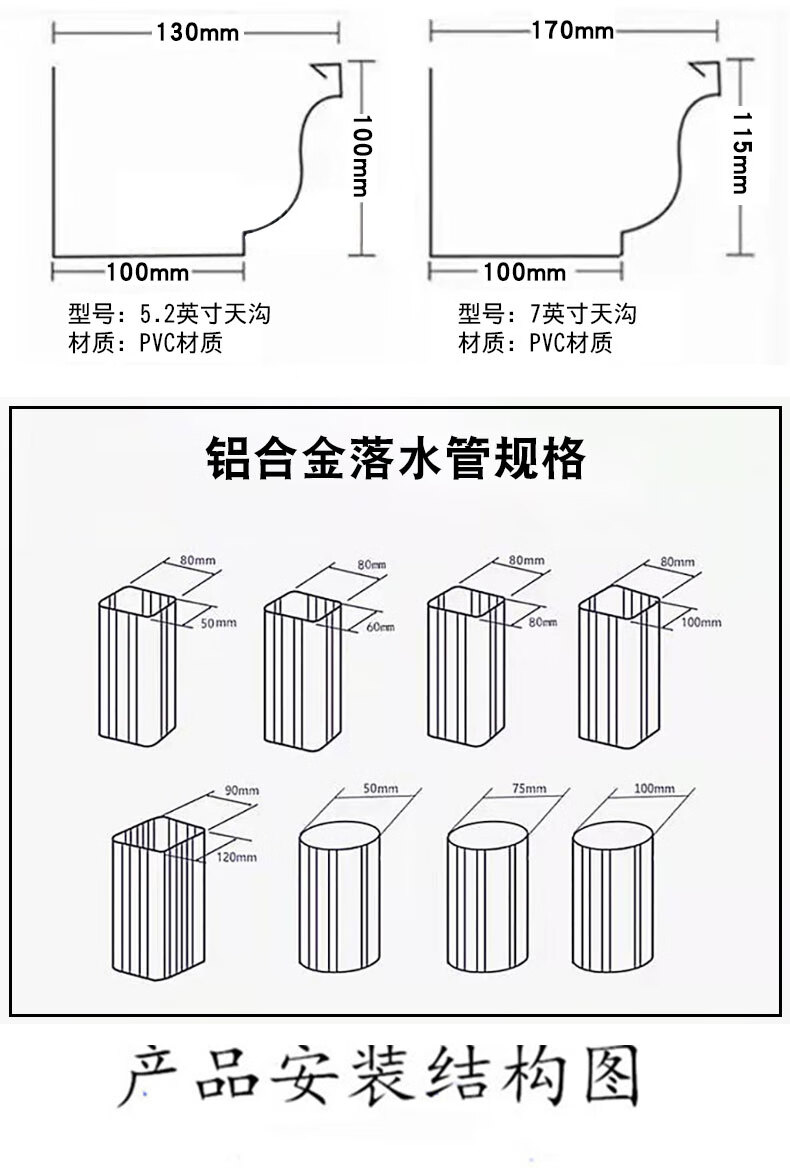 130mm

100mm

100mm

型号：5.2英寸天沟
材质：PVC材质

170mm

115mm

100mm

型号：7英寸天沟
材质：PVC材质

铝合金落水管规格

80mm
50mm

80mm
60mm

80mm
80mm

80mm
100mm

90mm
120mm

50mm

75mm

100mm

产品安装结构图