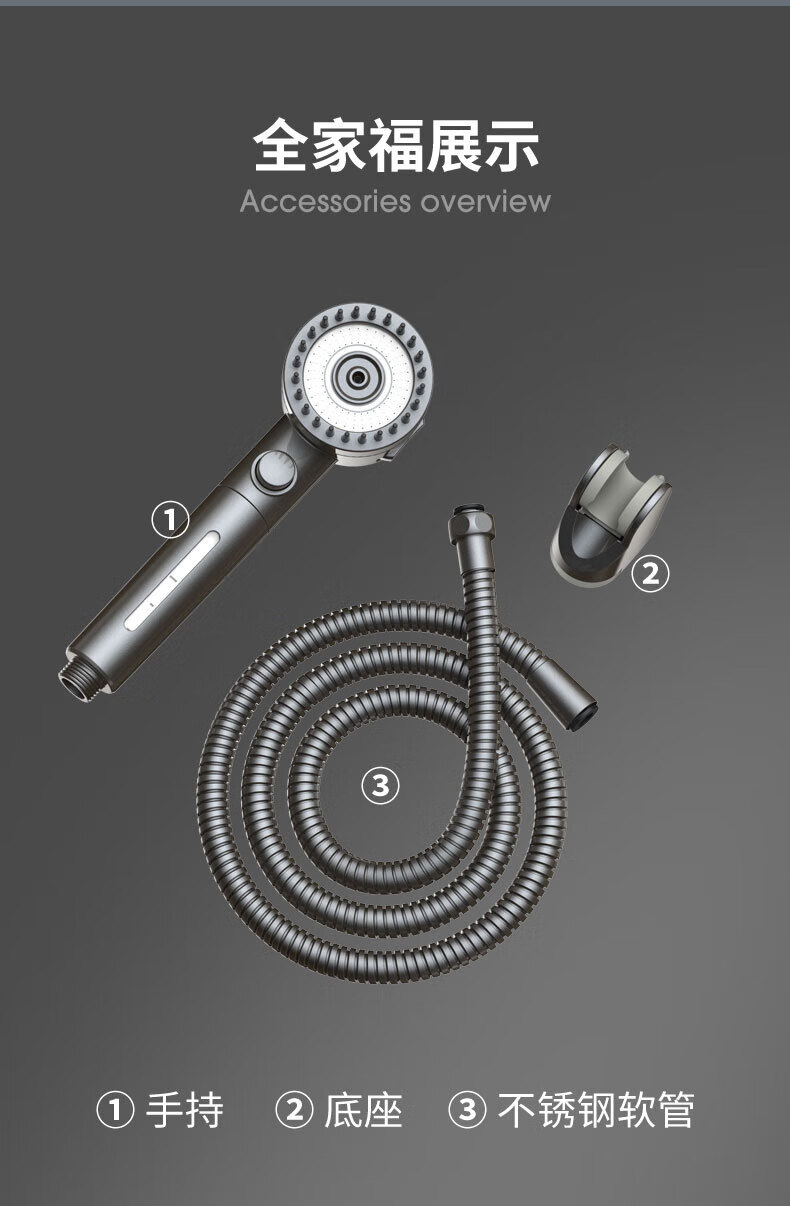 全家福展示
Accessories overview

①

②

③

① 手持 ② 底座 ③ 不锈钢软管