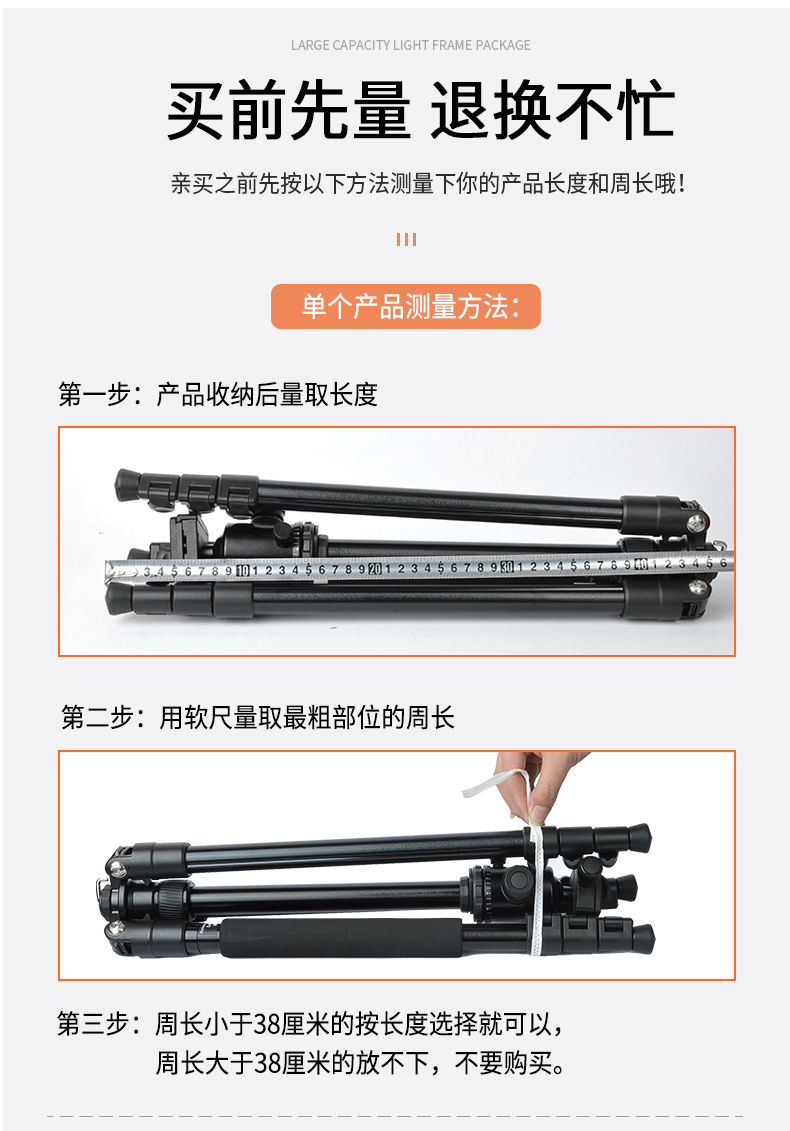 LARGE CAPACITY LIGHT FRAME PACKAGE

买前先量 退换不忙

亲买之前先按以下方法测量下你的产品长度和周长哦！

单个产品测量方法：

第一步：产品收纳后量取长度

3 4 5 6 7 8 9 10 1 2 3 4 5 6 7 8 9 20 1 2 3 4 5 6 7 8 9 30 1 2 3 4 5 6 7 8 9 40 1 2 3 4 5 6

第二步：用软尺量取最粗部位的周长

第三步：周长小于38厘米的按长度选择就可以，
周长大于38厘米的放不下，不要购买。