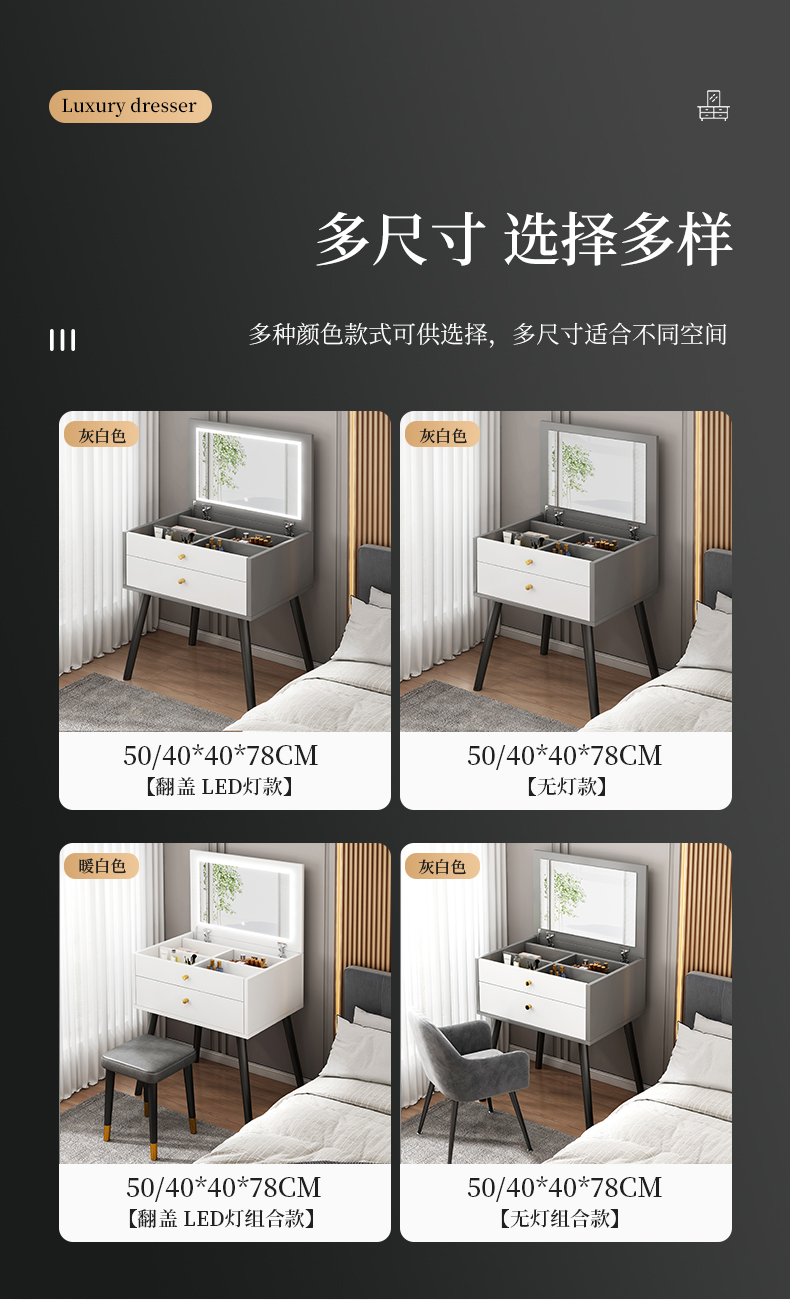 Luxury dresser

多尺寸 选择多样

多种颜色款式可供选择，多尺寸适合不同空间

灰白色

50/40*40*78CM
【翻盖 LED灯款】

灰白色

50/40*40*78CM
【无灯款】

暖白色

50/40*40*78CM
【翻盖 LED灯组合款】

灰白色

50/40*40*78CM
【无灯组合款】