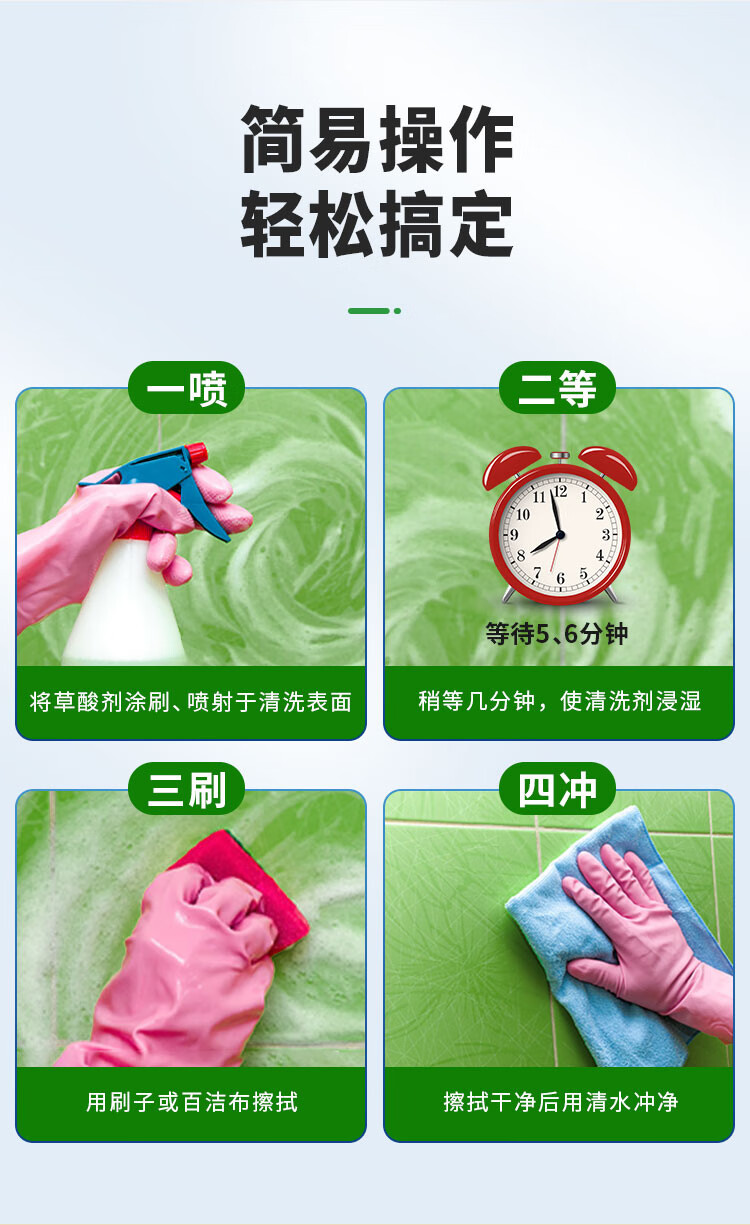 简易操作
轻松搞定

一喷

将草酸剂涂刷、喷射于清洗表面

二等

12
1
2
3
4
5
6
7
8
9
10
11

等待5、6分钟

稍等几分钟，使清洗剂浸湿

三刷

用刷子或百洁布擦拭

四冲

擦拭干净后用清水冲净